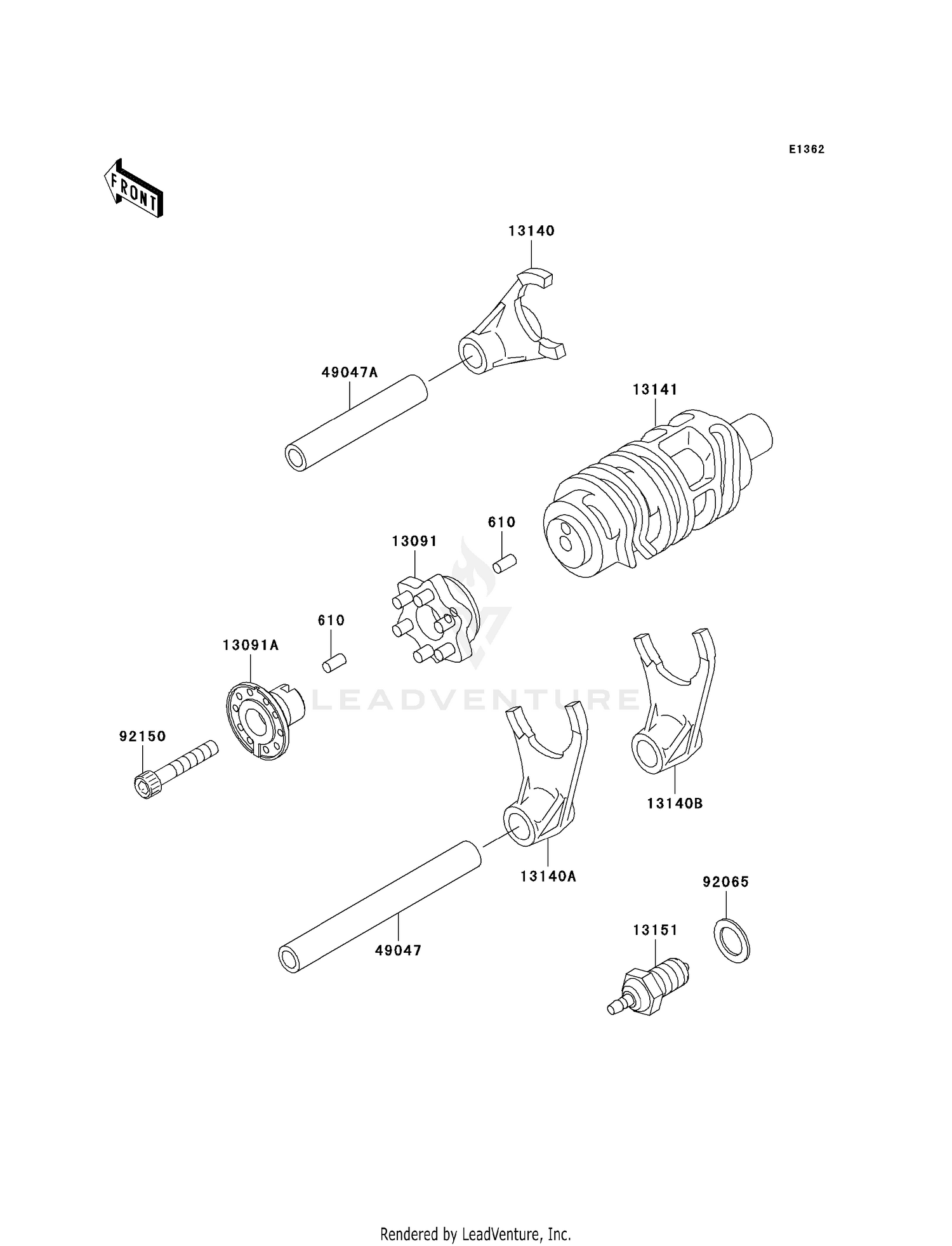 E1362

FRONT

13140

49047A

13141

610

13091

610

13091A

LEADVENTURE

92150

13140B

13140A

92065

13151

49047

Rendered by LeadVenture, Inc.