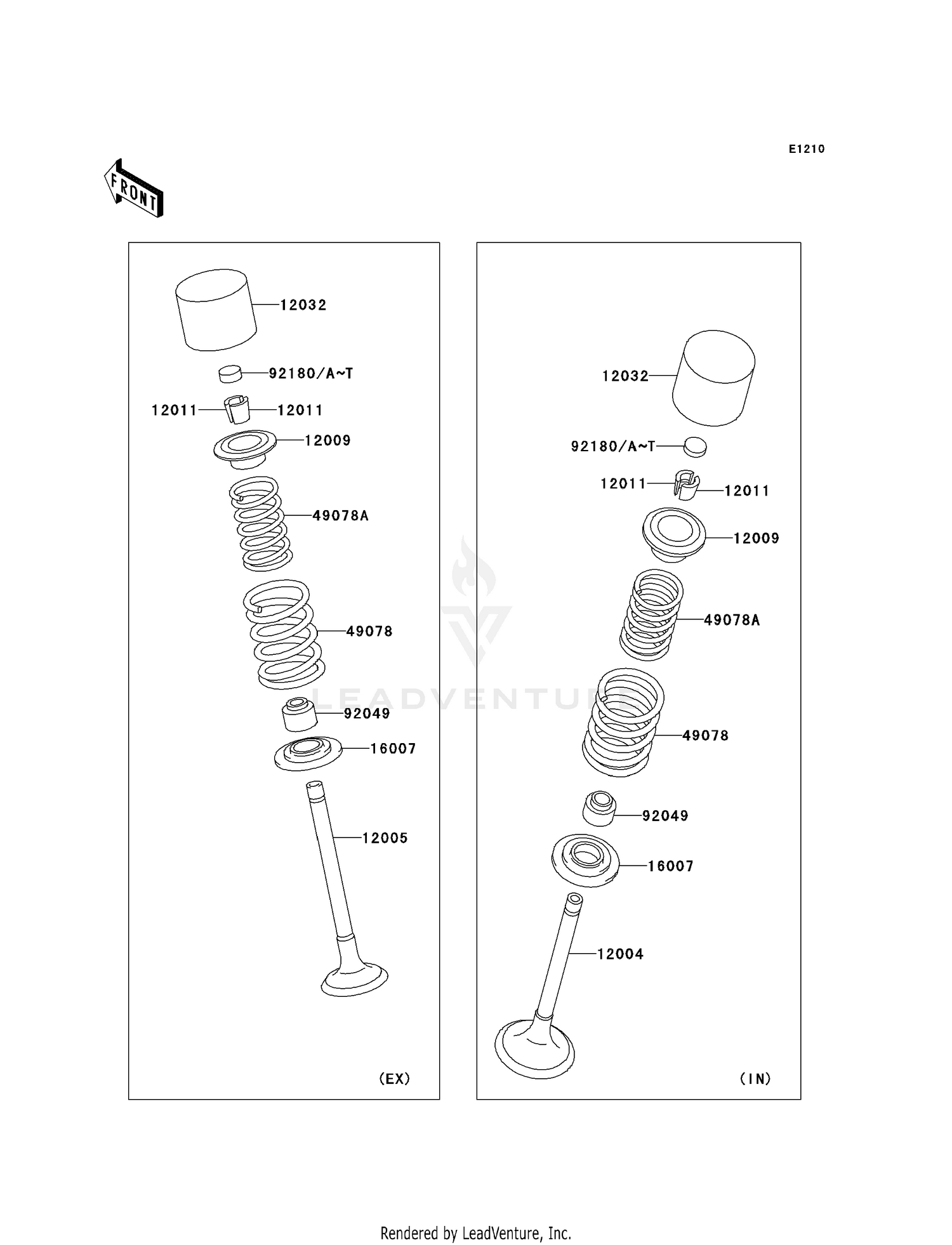 E1210

FRONT

12032
92180/A~T
12011
12011
12009
49078A
49078
92049
16007
12005
(EX)

12032
92180/A~T
12011
12011
12009
49078A
49078
92049
16007
12004
(IN)

LEADVENTURE

Rendered by LeadVenture, Inc.