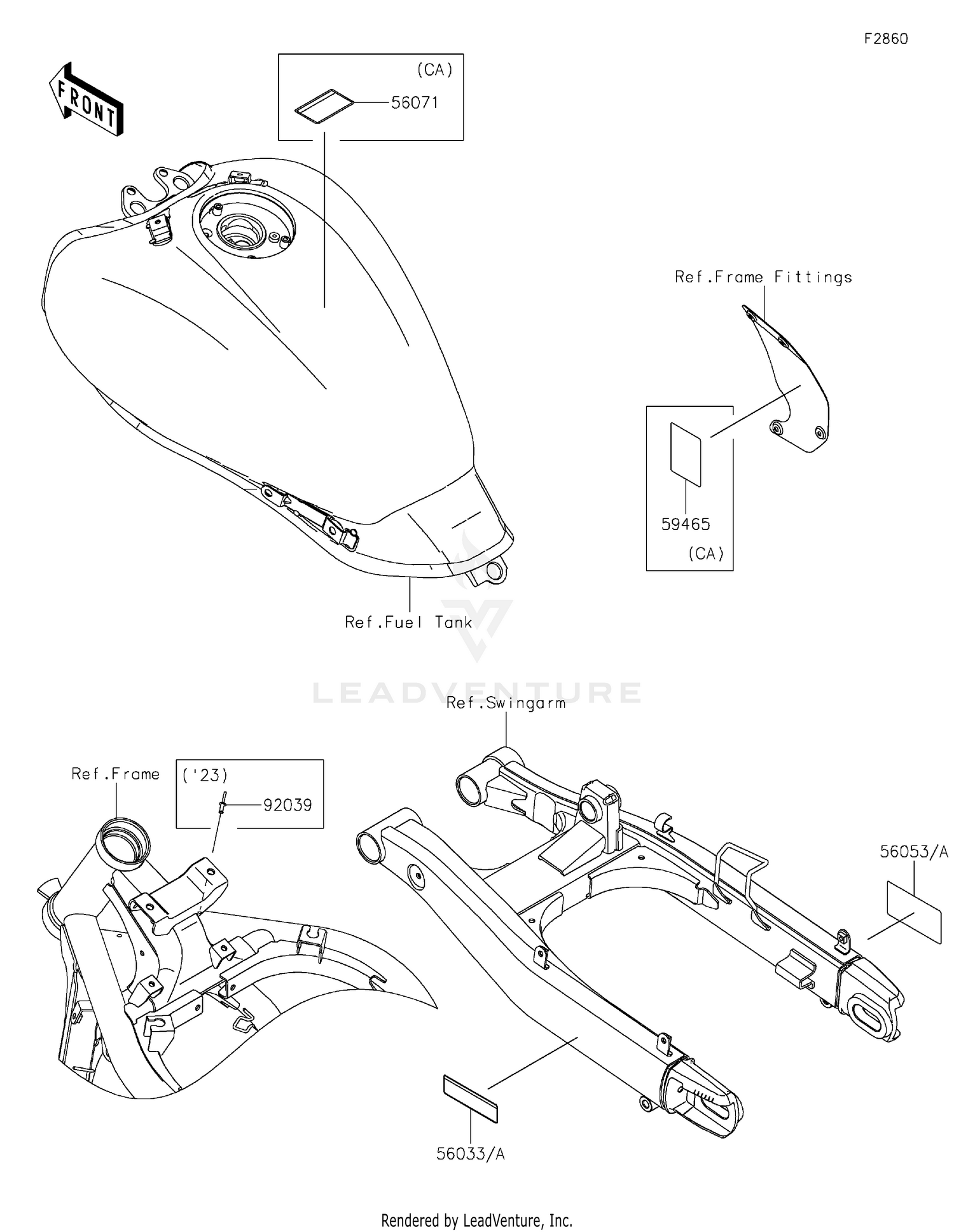 F2860

FRONT

(CA)

56071

Ref.Frame Fittings

59465

(CA)

Ref.Fuel Tank

LEADVENTURE

Ref.Swingarm

Ref.Frame

('23)

92039

56053/A

56033/A

Rendered by LeadVenture, Inc.