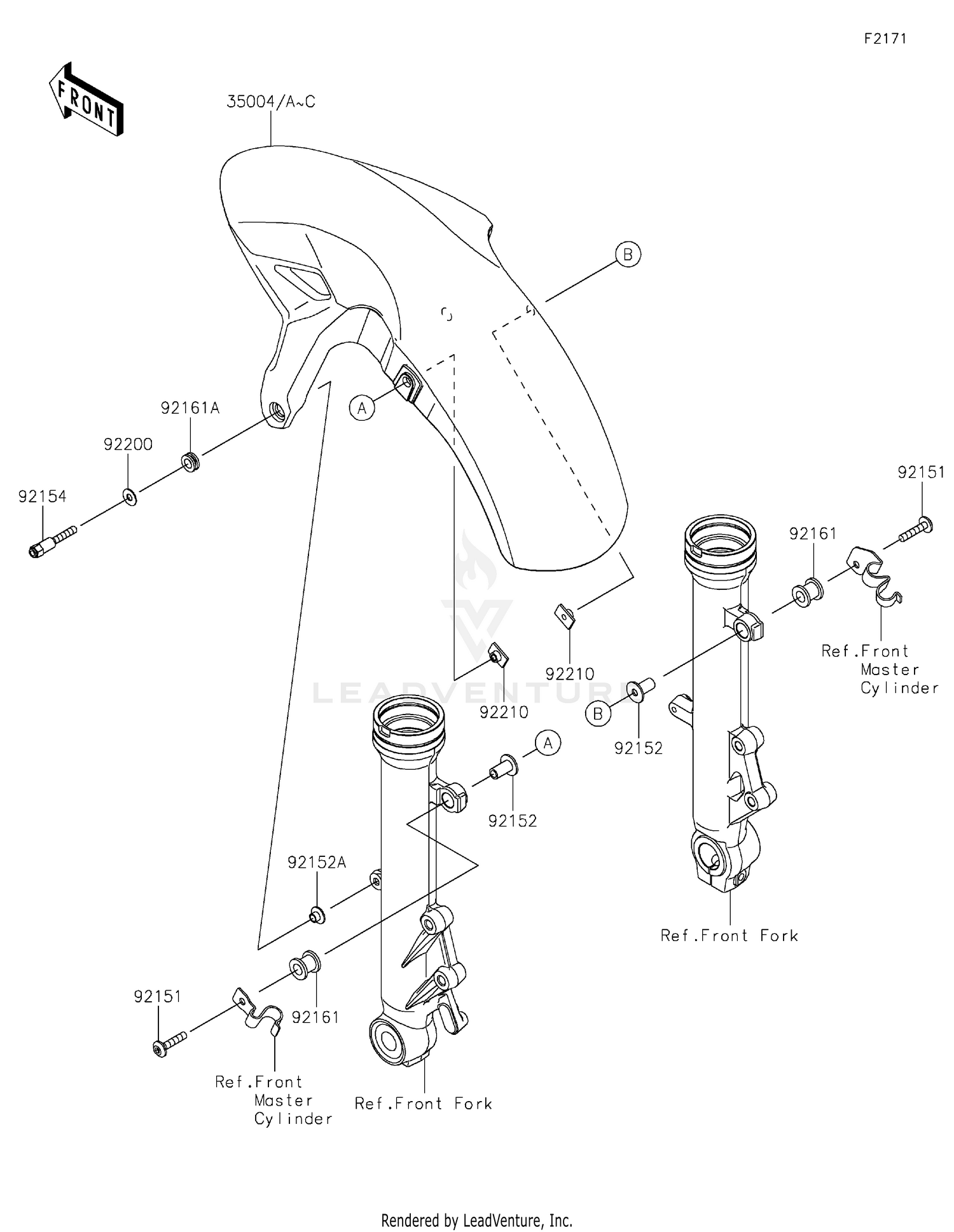 F2171

FRONT

35004/A~C

B

A

92161A

92200

92154

92151

92161

Ref.Front Master Cylinder

92210

92210

LEADVENTURE

B

92152

A

92152

92152A

Ref.Front Fork

92151

92161

Ref.Front Master Cylinder

Ref.Front Fork

Rendered by LeadVenture, Inc.