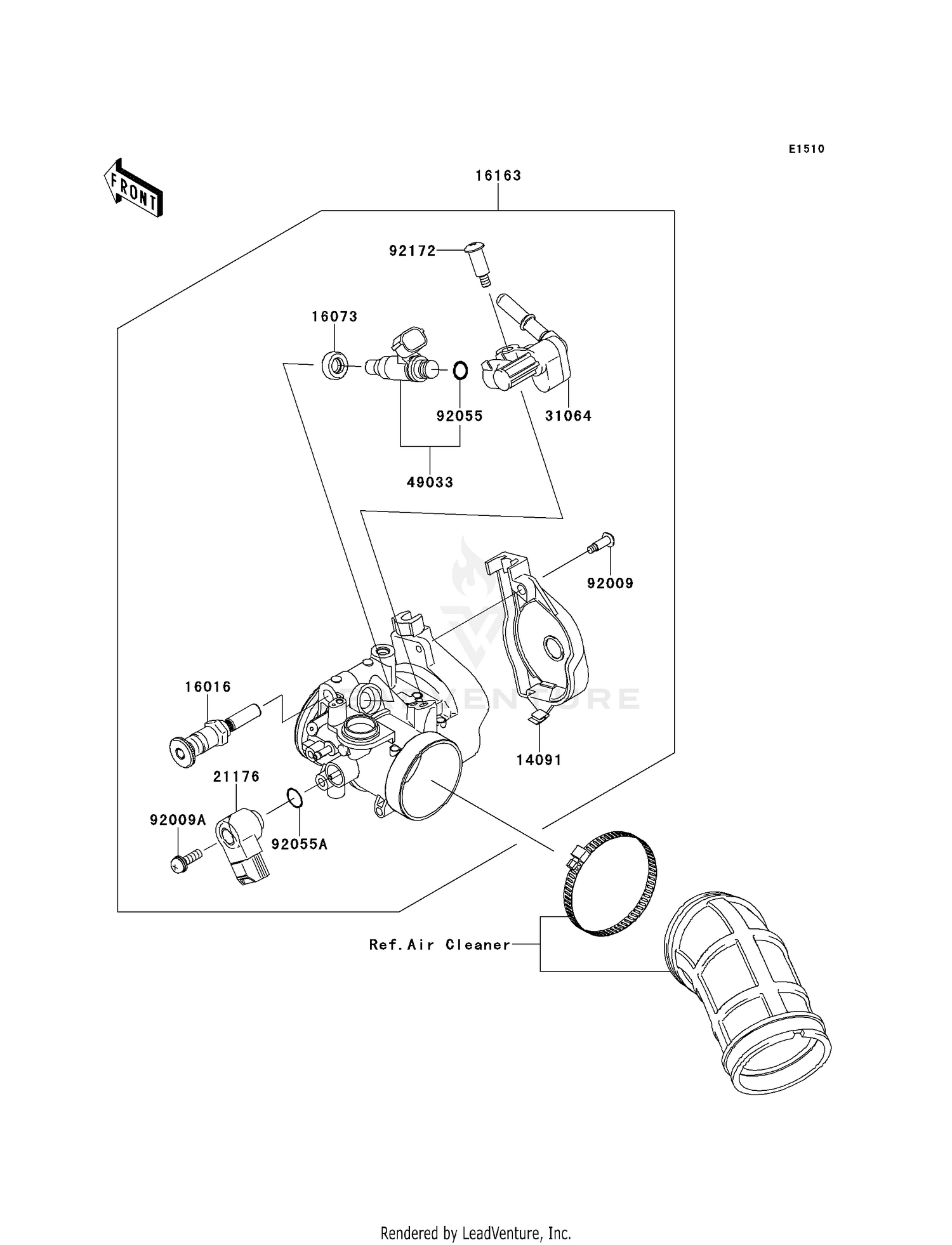 E1510

FRONT

16163

92172

16073

92055

31064

49033

92009

16016

14091

21176

92009A

92055A

Ref.Air Cleaner

Rendered by LeadVenture, Inc.