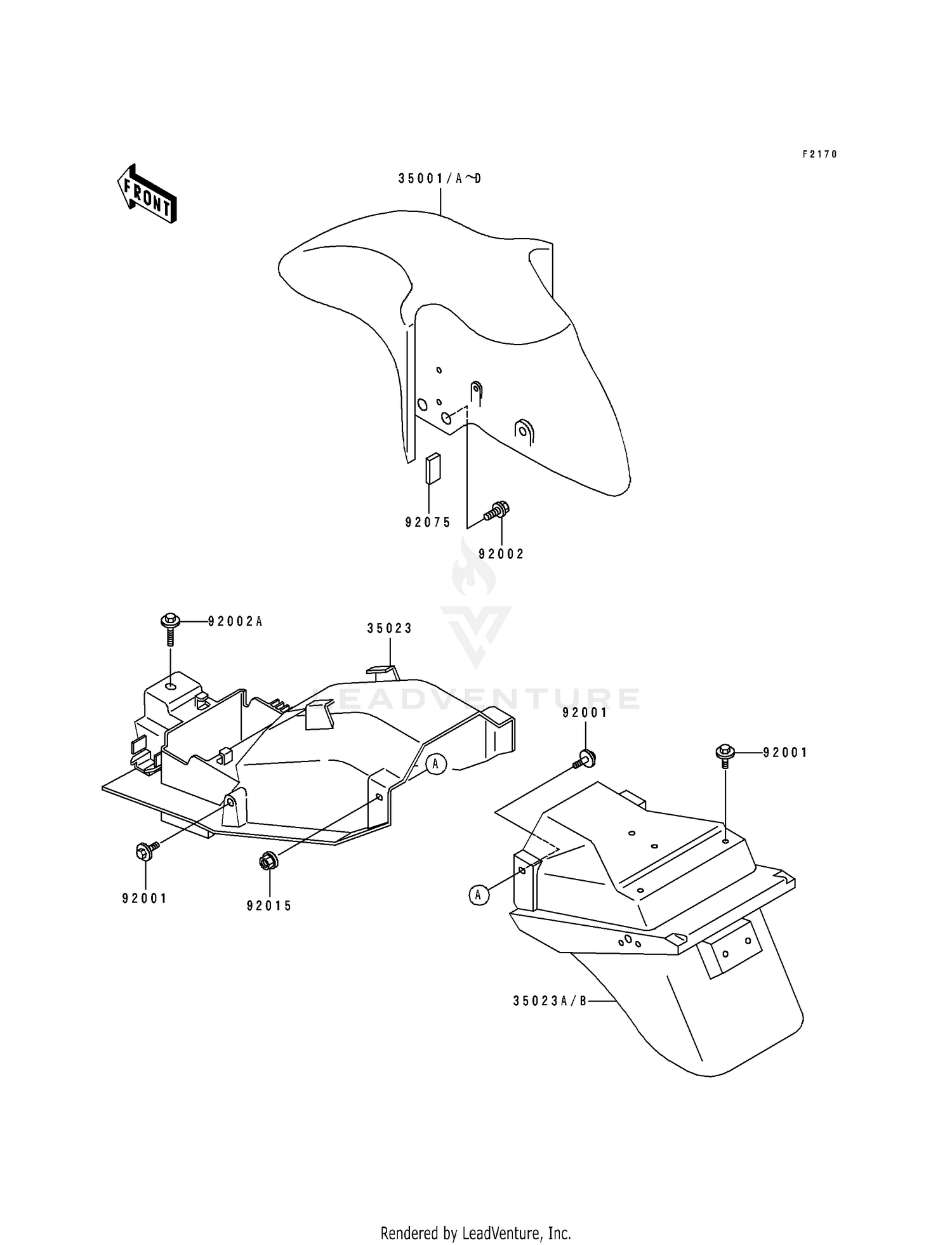 F2170

FRONT

35001/A~D

92075

92002

92002A

35023

LEADVENTURE

92001

92001

A

92001

92015

A

35023A/B

Rendered by LeadVenture, Inc.