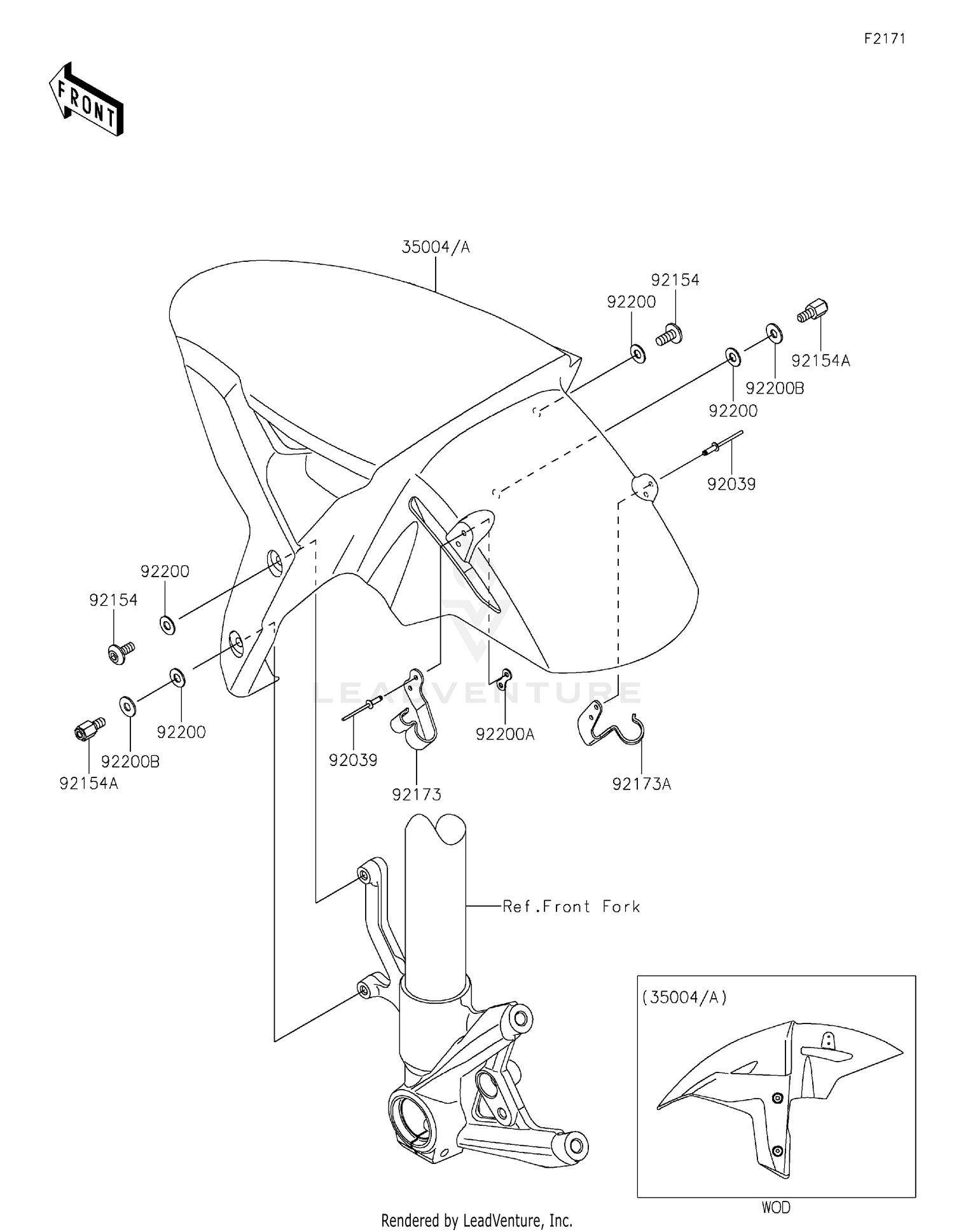 F2171

FRONT

35004/A

92154

92200

92154A

92200B

92200

92039

92200

92154

92200

92200B

92154A

92039

92173

92200A

92173A

LEADVENTURE

Ref.Front Fork

(35004/A)

WOD

Rendered by LeadVenture, Inc.