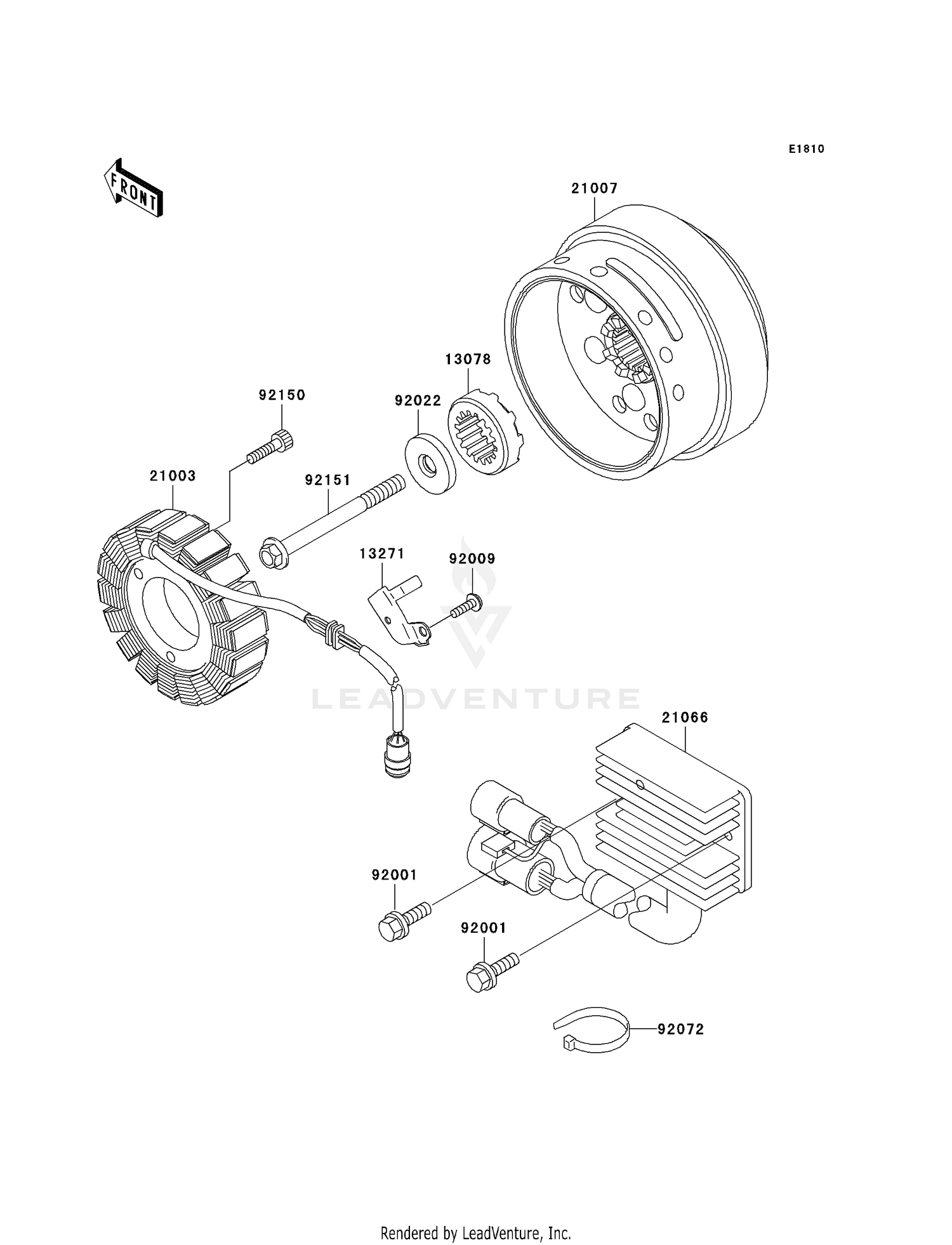 E1810

FRONT

21007

13078

92150

92022

21003

92151

13271

92009

LEADVENTURE

21066

92001

92001

92072

Rendered by LeadVenture, Inc.