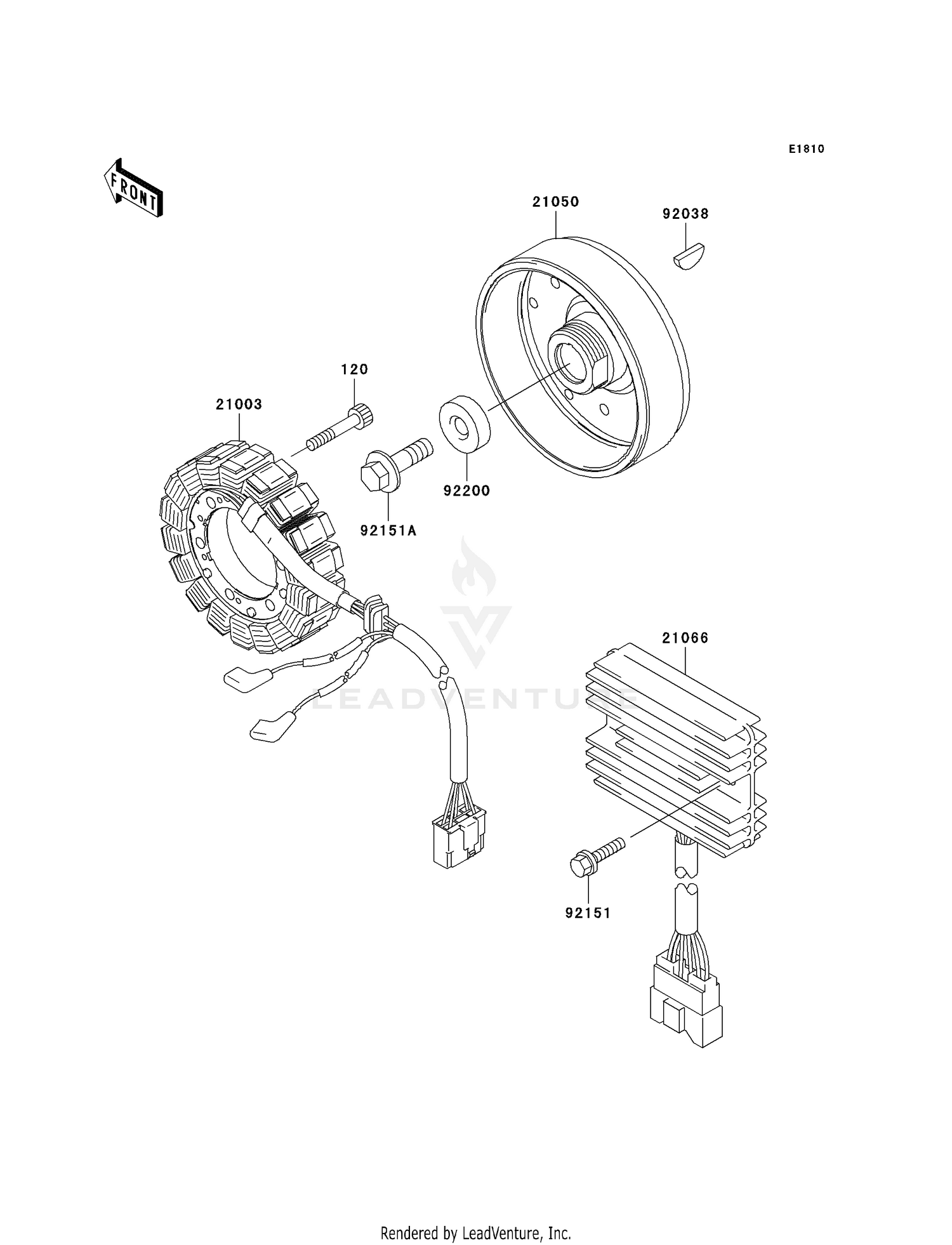 E1810

FRONT

21050

92038

120

21003

92200

92151A

LEADVENTURE

21066

92151

Rendered by LeadVenture, Inc.