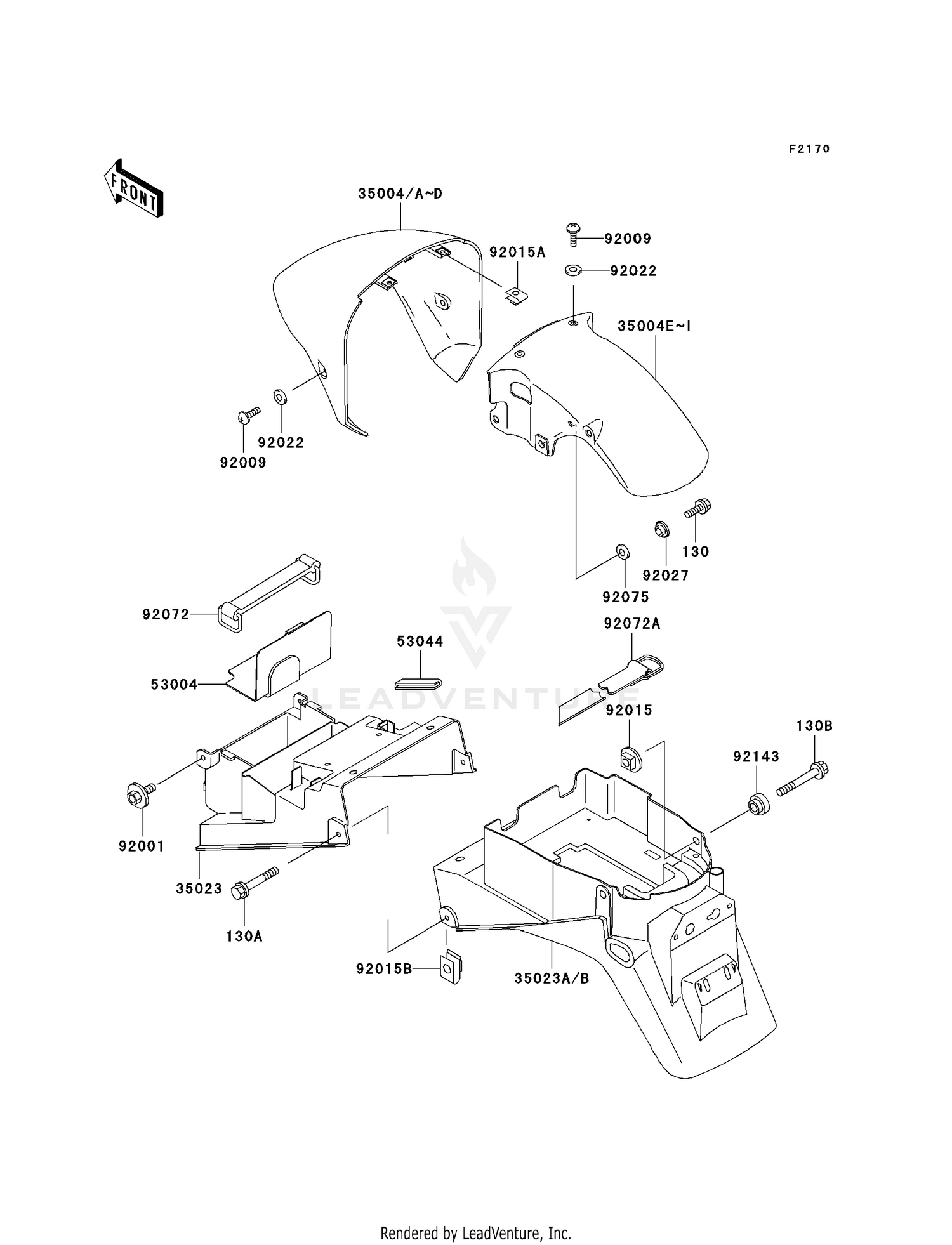 F2170

FRONT

35004/A~D

92009

92015A

92022

35004E~I

92022

92009

130

92027

92075

92072

53044

92072A

53004

LEADVENTURE

92015

130B

92143

92001

35023

130A

92015B

35023A/B

Rendered by LeadVenture, Inc.