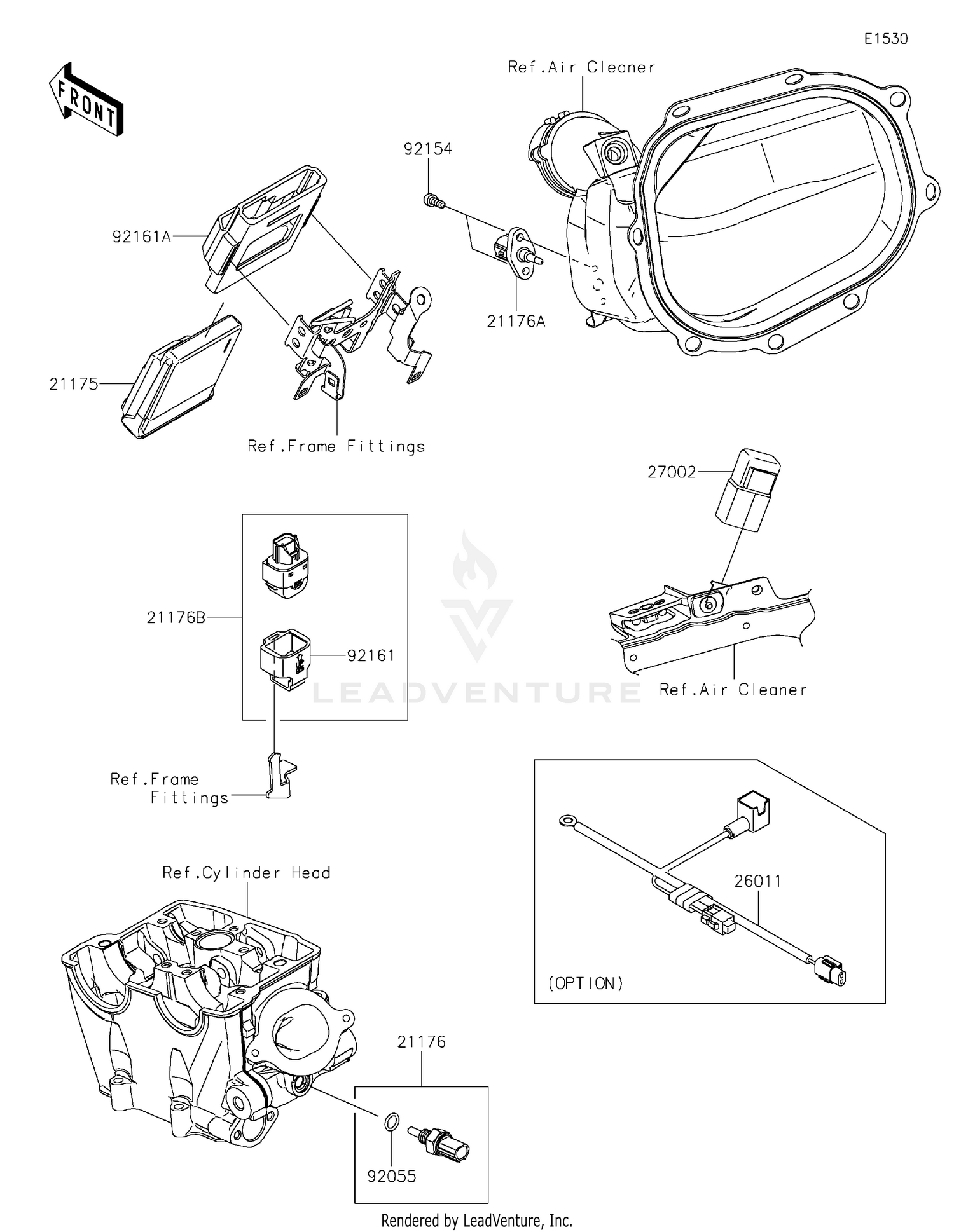 E1530

FRONT

Ref.Air Cleaner

92154

92161A

21176A

21175

Ref.Frame Fittings

27002

21176B

92161

LEADVENTURE

Ref.Air Cleaner

Ref.Frame Fittings

Ref.Cylinder Head

26011

(OPTION)

21176

92055

Rendered by LeadVenture, Inc.