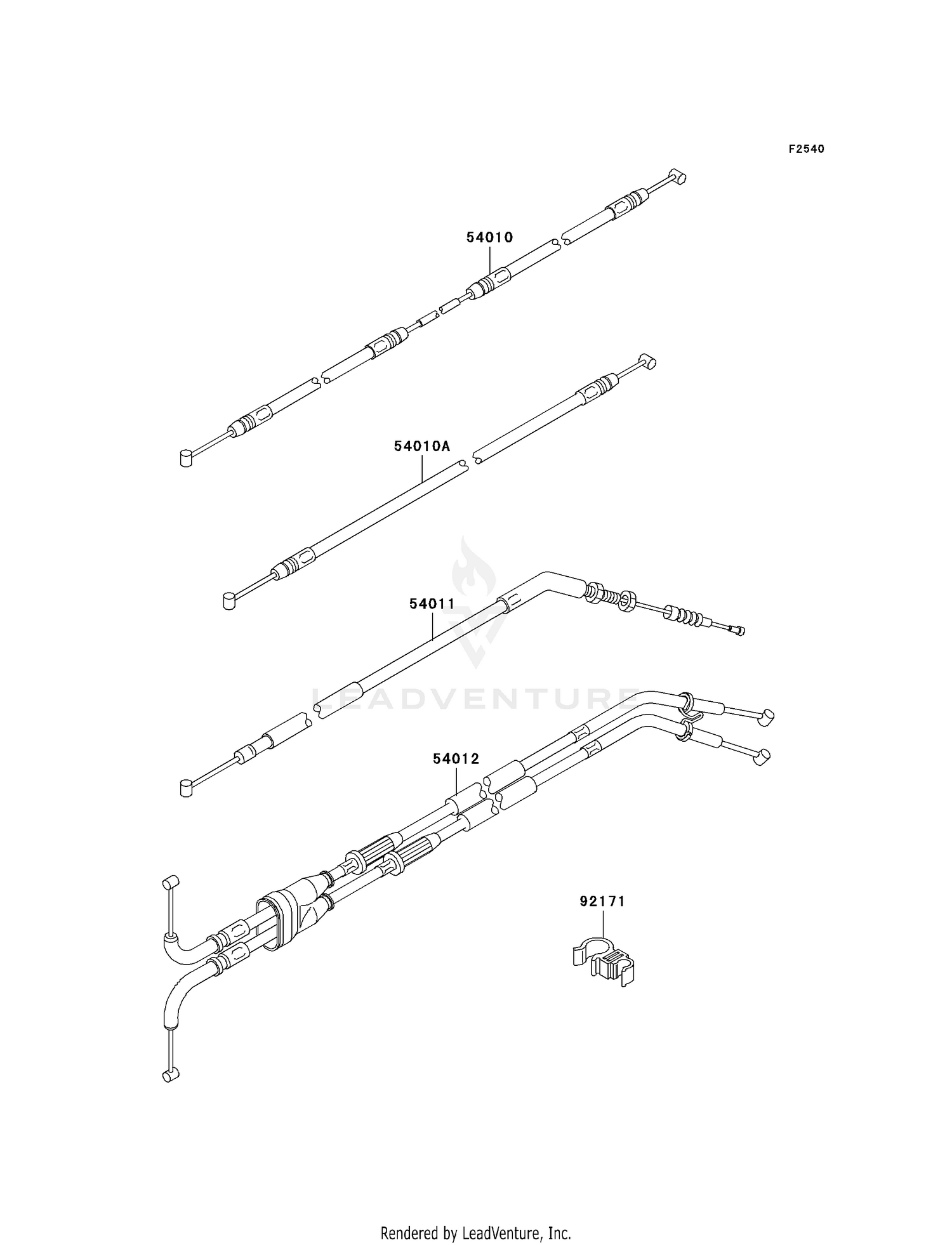 F2540

54010

54010A

54011

LEADVENTURE

54012

92171

Rendered by LeadVenture, Inc.