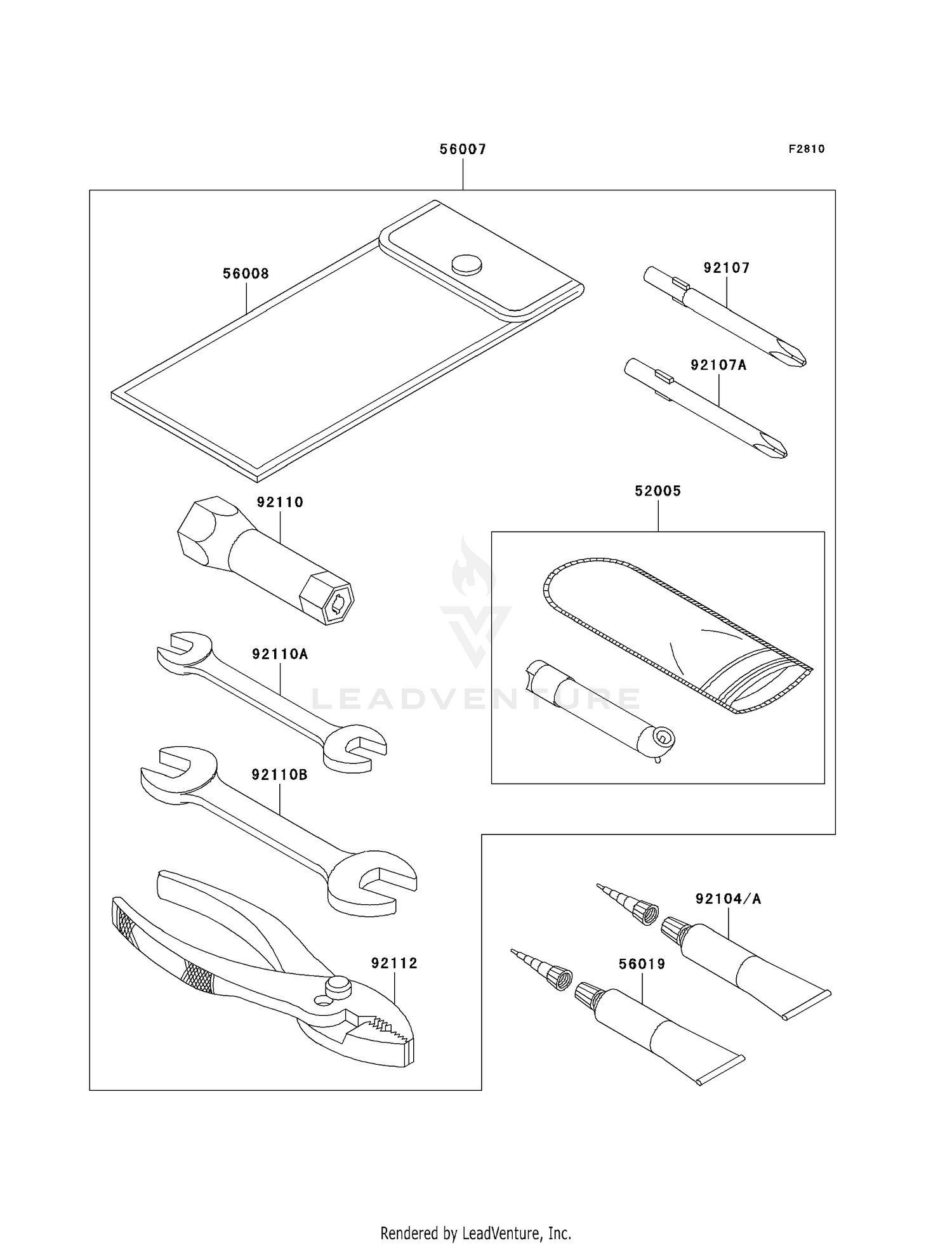 56007

F2810

56008

92107

92107A

92110

52005

92110A

LEADVENTURE

92110B

92104/A

92112

56019

Rendered by LeadVenture, Inc.