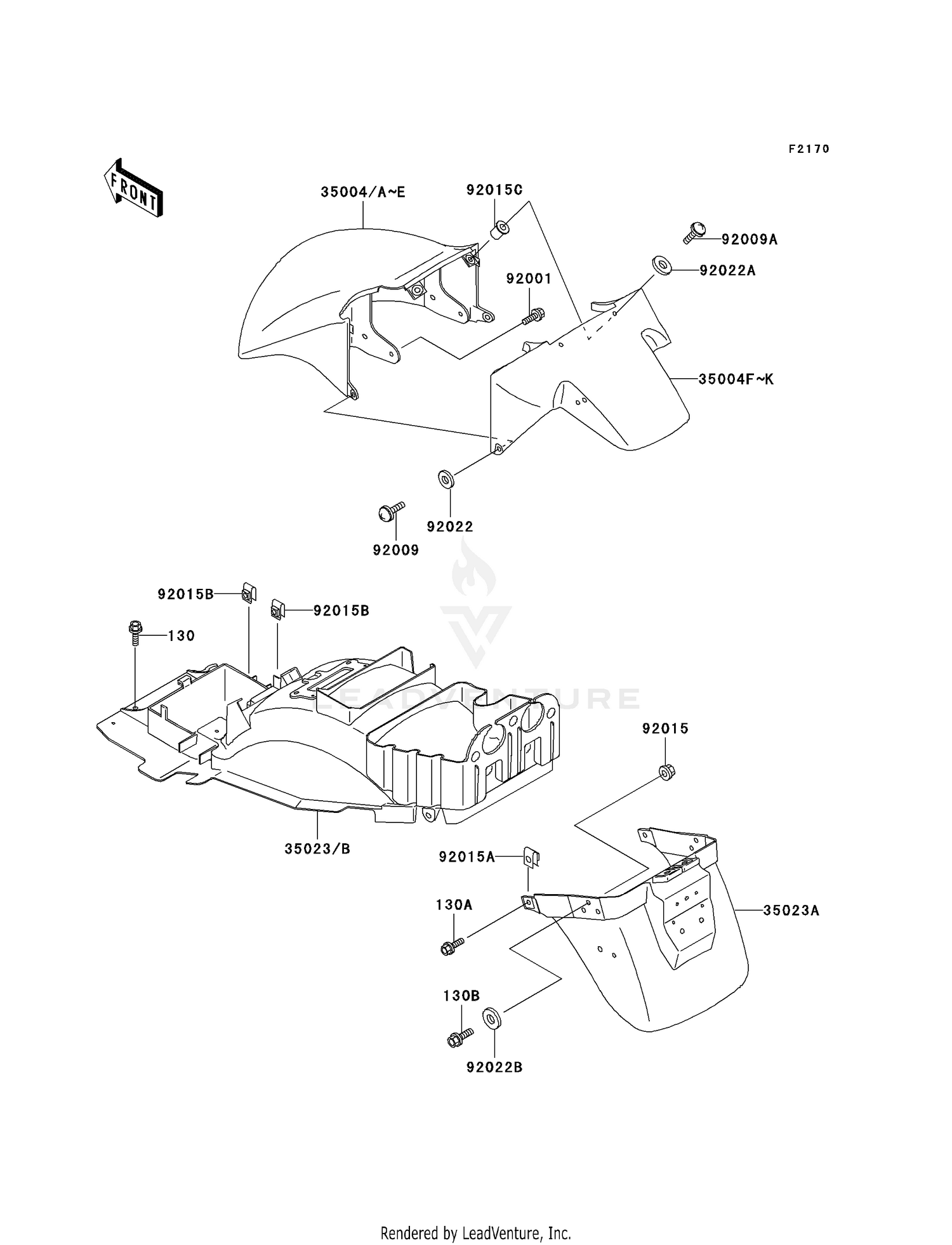 F2170

FRONT

35004/A~E

92015C

92009A

92022A

92001

35004F~K

92022

92009

92015B

92015B

130

LEADVENTURE

92015

35023/B

92015A

130A

35023A

130B

92022B

Rendered by LeadVenture, Inc.