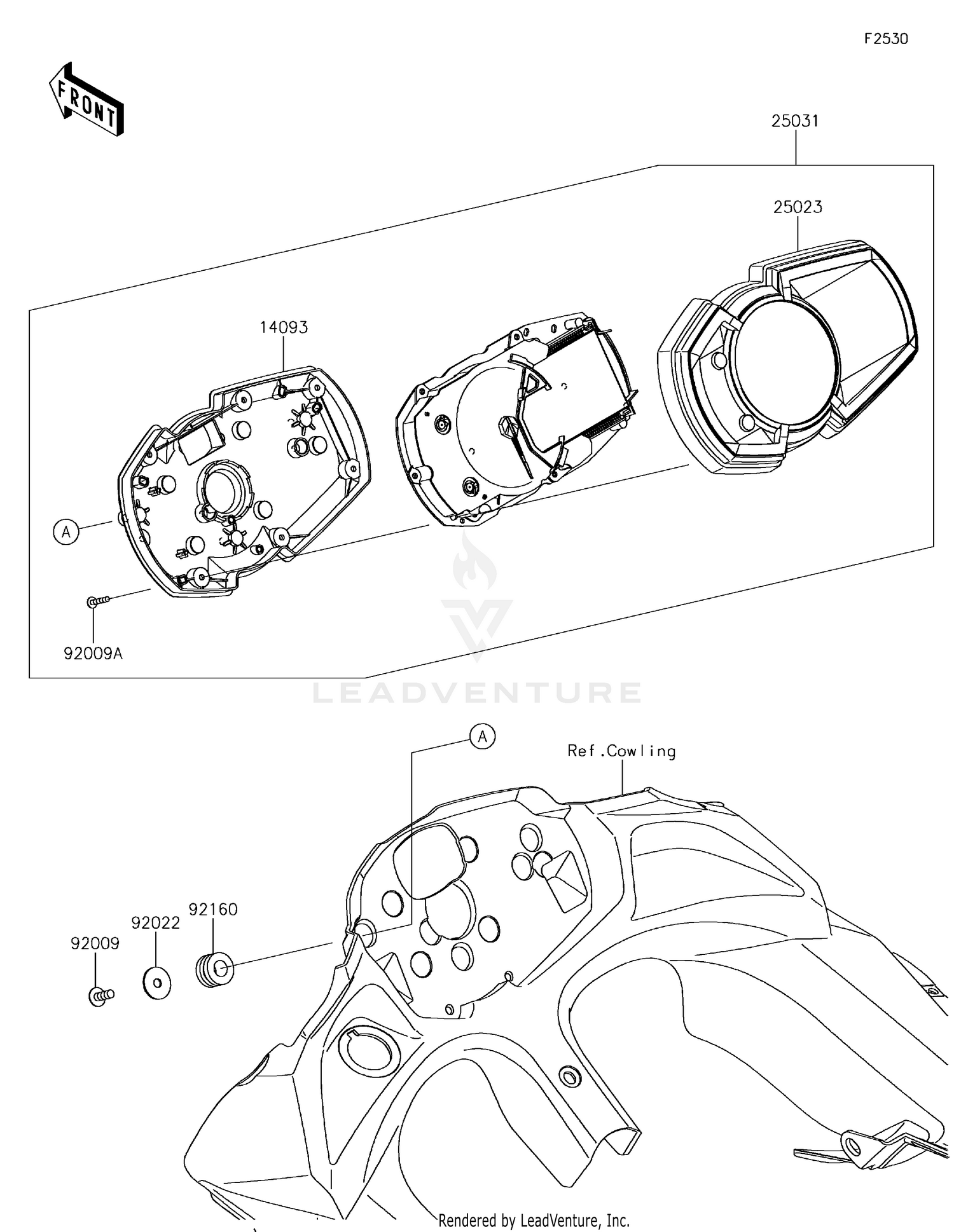 F2530

FRONT

25031

25023

14093

A

92009A

LEADVENTURE

A

Ref.Cowling

92160

92022

92009

Rendered by LeadVenture, Inc.