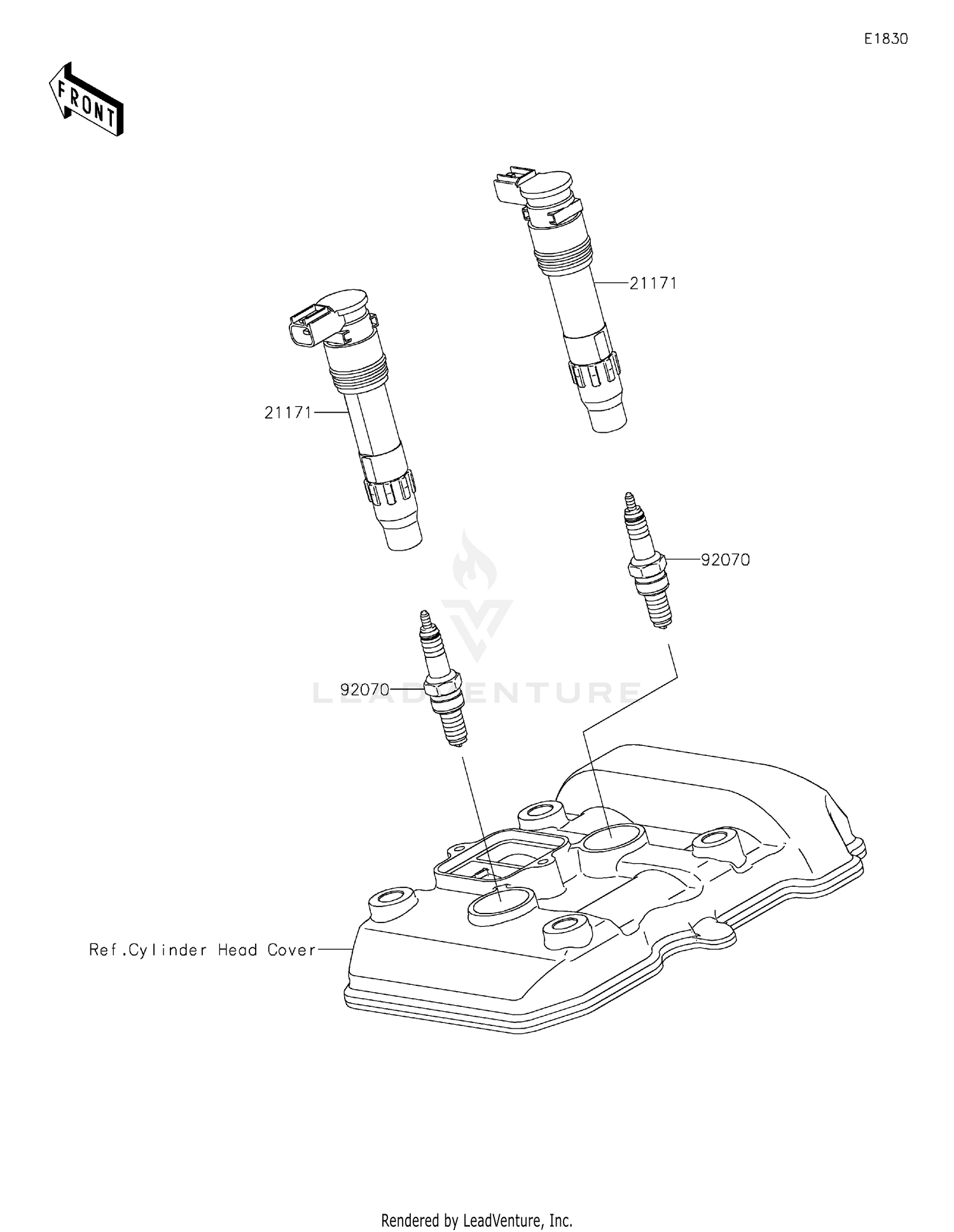 E1830

FRONT

21171

21171

92070

92070

LEADVENTURE

Ref.Cylinder Head Cover

Rendered by LeadVenture, Inc.