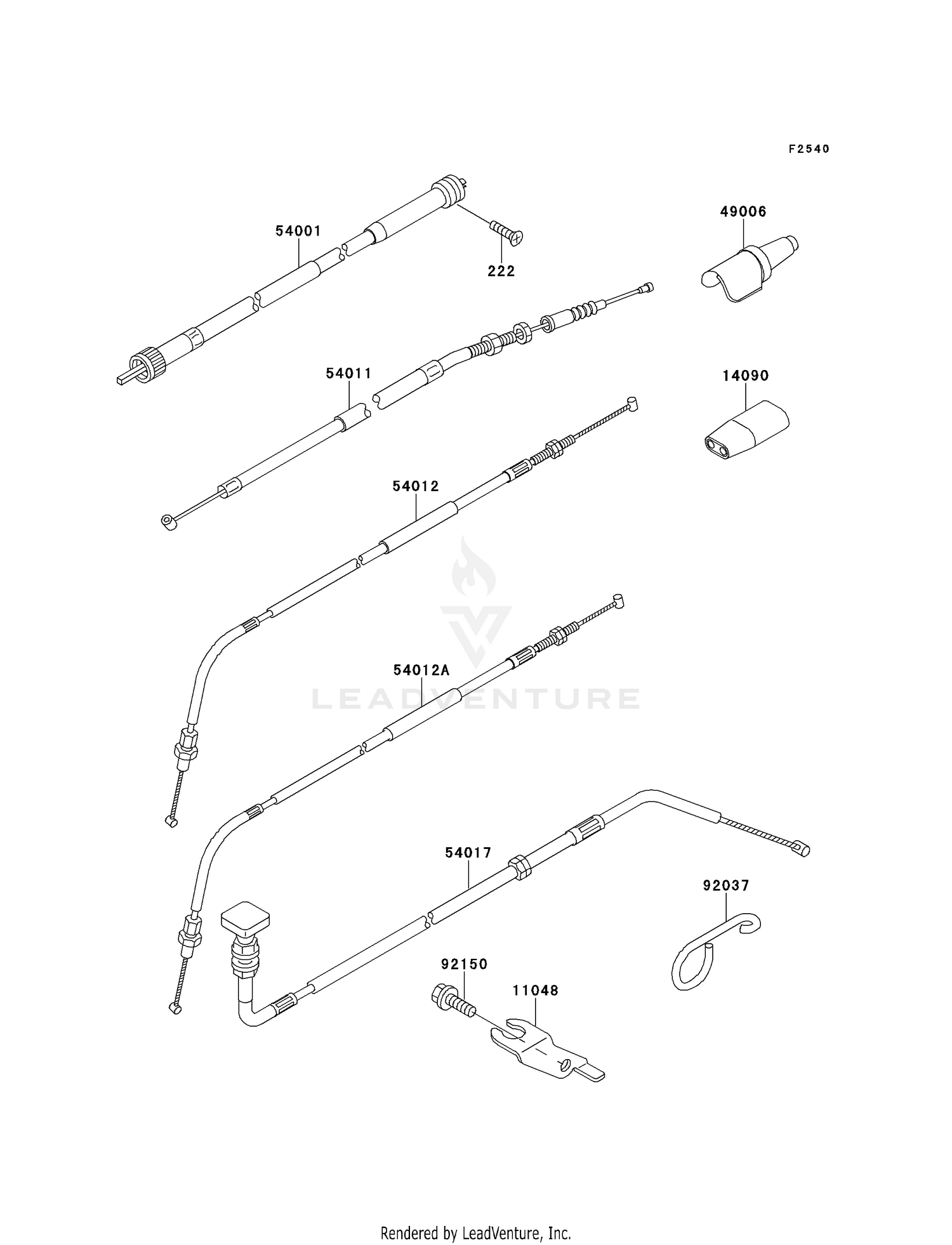 F2540

54001

222

49006

54011

14090

54012

LEADVENTURE

54012A

54017

92037

92150

11048

Rendered by LeadVenture, Inc.