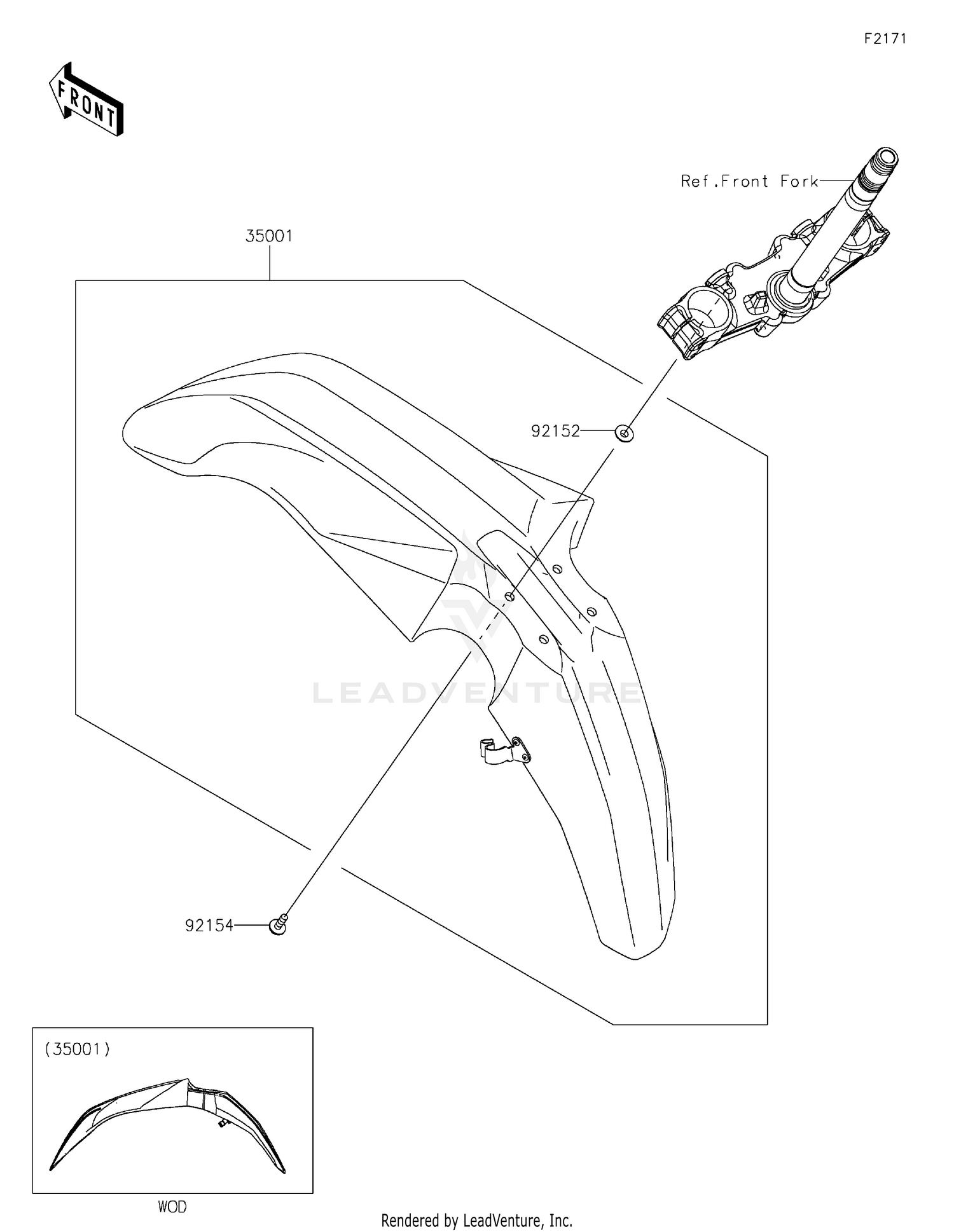 F2171

FRONT

Ref.Front Fork

35001

92152

LEADVENTURE

92154

(35001)

WOD

Rendered by LeadVenture, Inc.