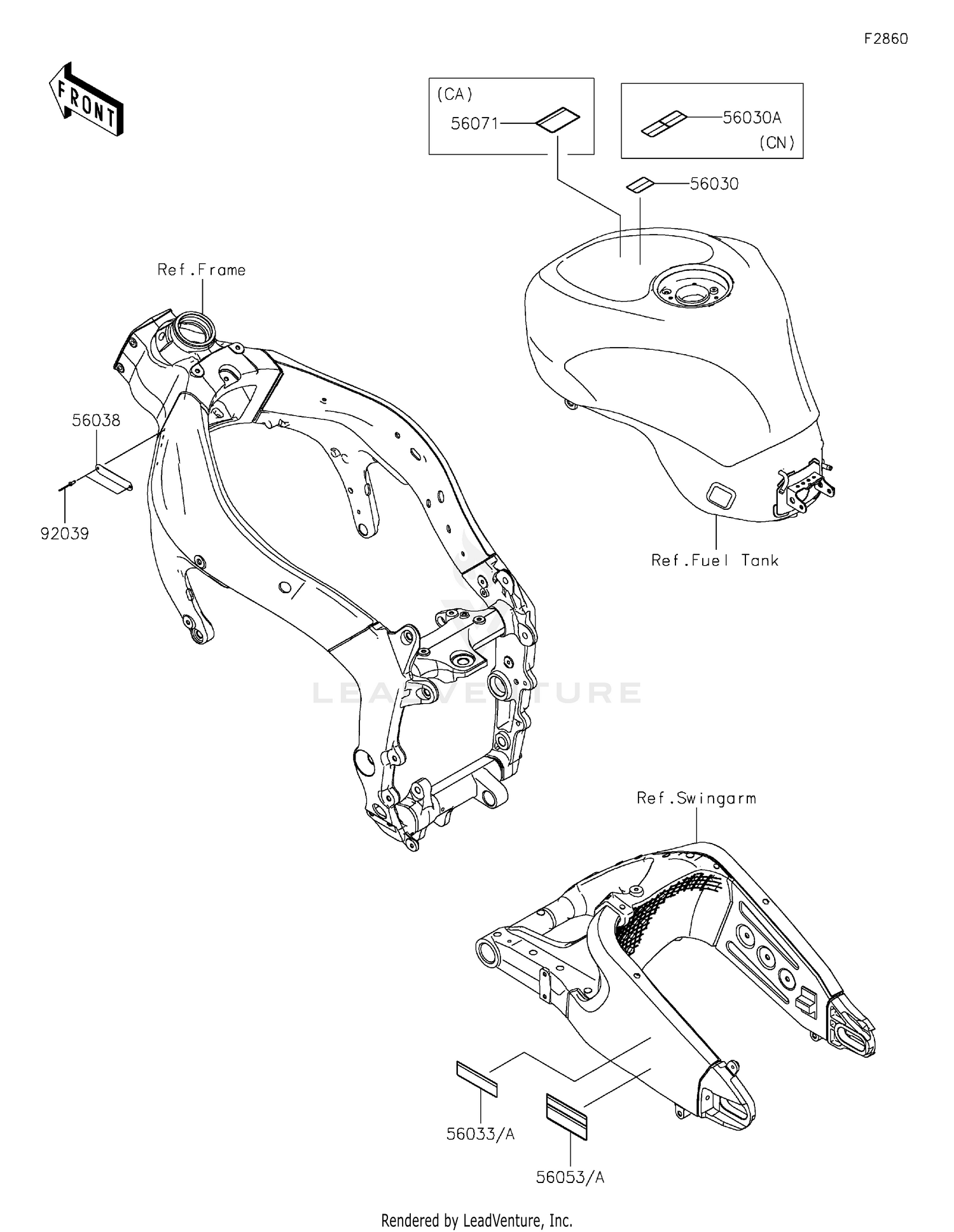 F2860

FRONT

(CA)
56071

56030A
(CN)

56030

Ref.Frame

56038

92039

Ref.Fuel Tank

LEADVENTURE

Ref.Swingarm

56033/A

56053/A

Rendered by LeadVenture, Inc.