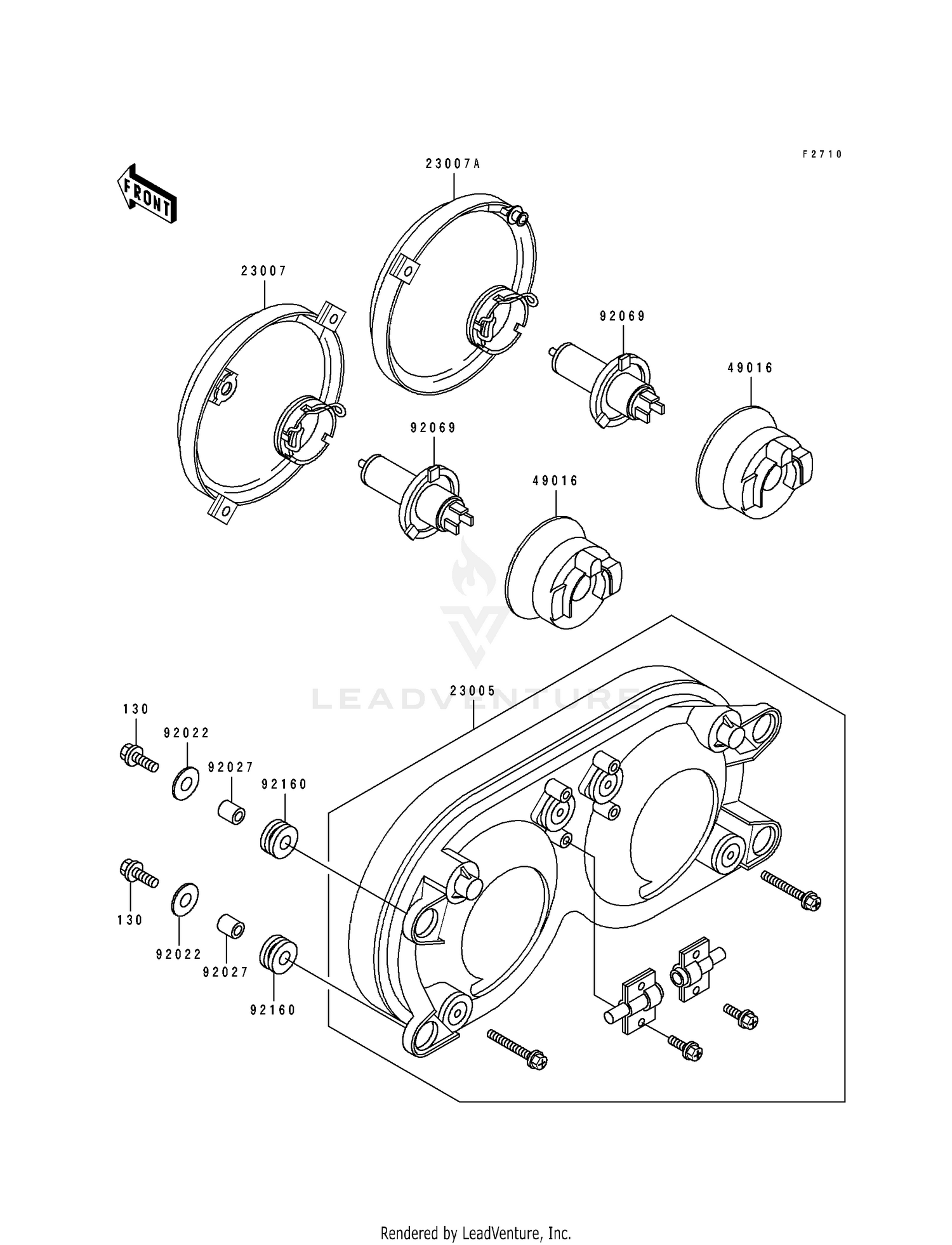 F2710

FRONT

23007A

23007

92069

49016

92069

49016

LEADVENTURE

23005

130

92022

92027

92160

130

92022

92027

92160

Rendered by LeadVenture, Inc.