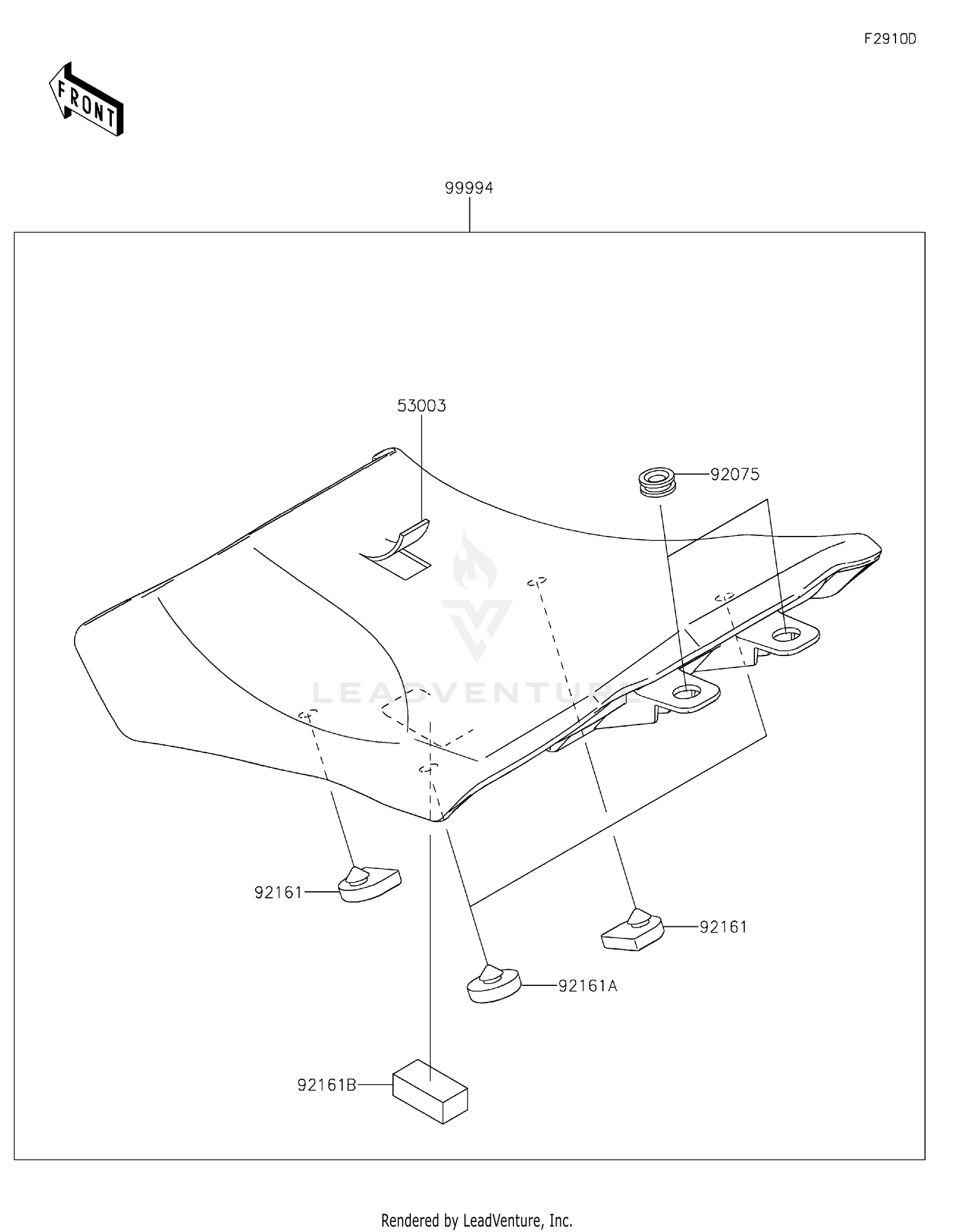 F2910D

FRONT

99994

53003

92075

LEADVENTURE

92161

92161

92161A

92161B

Rendered by LeadVenture, Inc.