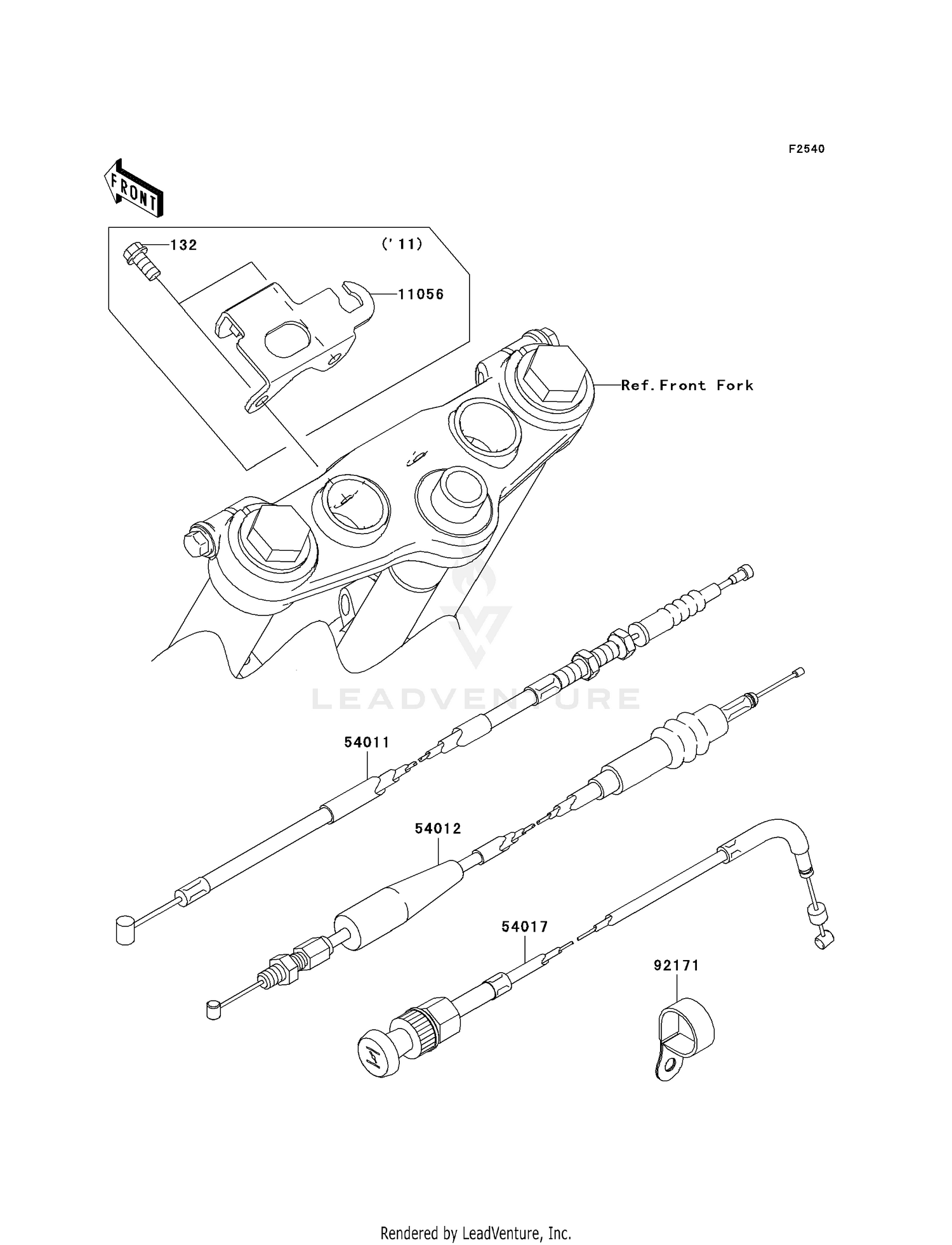 F2540

FRONT

132

('11)

11056

Ref.Front Fork

LEADVENTURE

54011

54012

54017

92171

Rendered by LeadVenture, Inc.