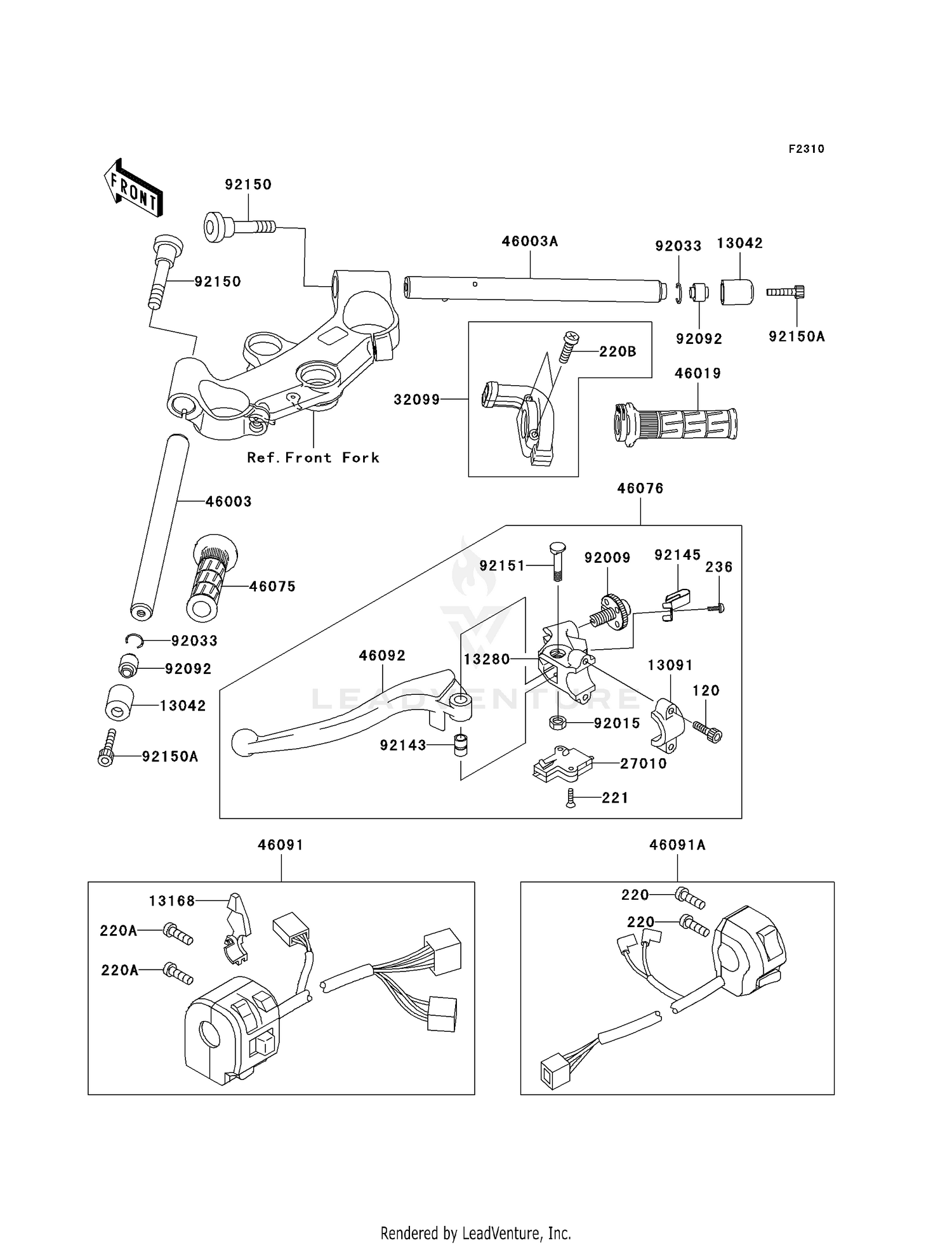 F2310

FRONT

92150

92150

46003A

92033

13042

92092

92150A

220B

32099

46019

Ref. Front Fork

46003

46075

92033

92092

13042

92150A

46076

92151

92009

92145

236

46092

13280

13091

120

92015

92143

27010

221

LEADVENTURE

46091

13168

220A

220A

46091A

220

220

Rendered by LeadVenture, Inc.