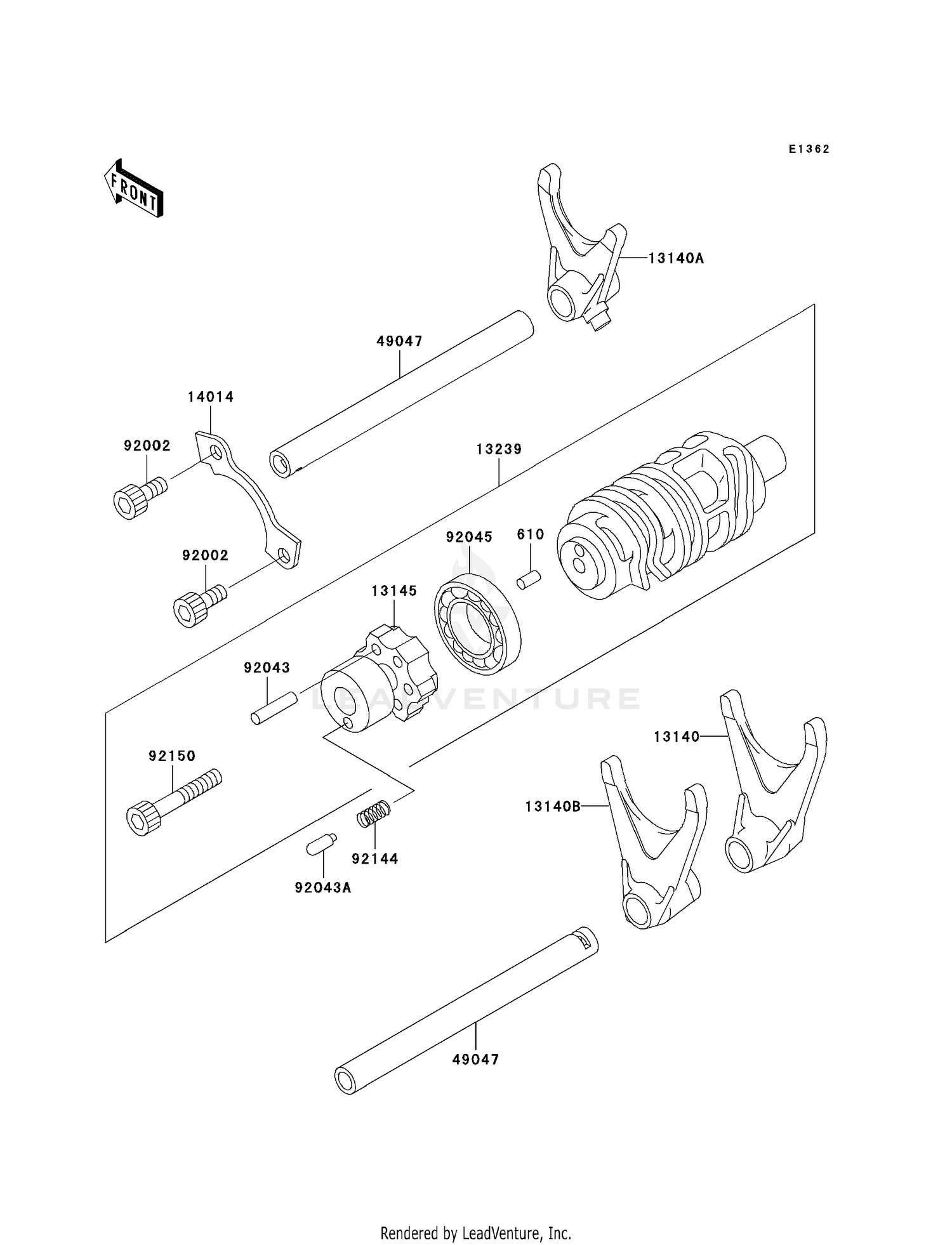 E1362

FRONT

13140A

49047

14014

92002

13239

92002

92045

610

13145

92043

LEADVENTURE

13140

92150

13140B

92144

92043A

49047

Rendered by LeadVenture, Inc.