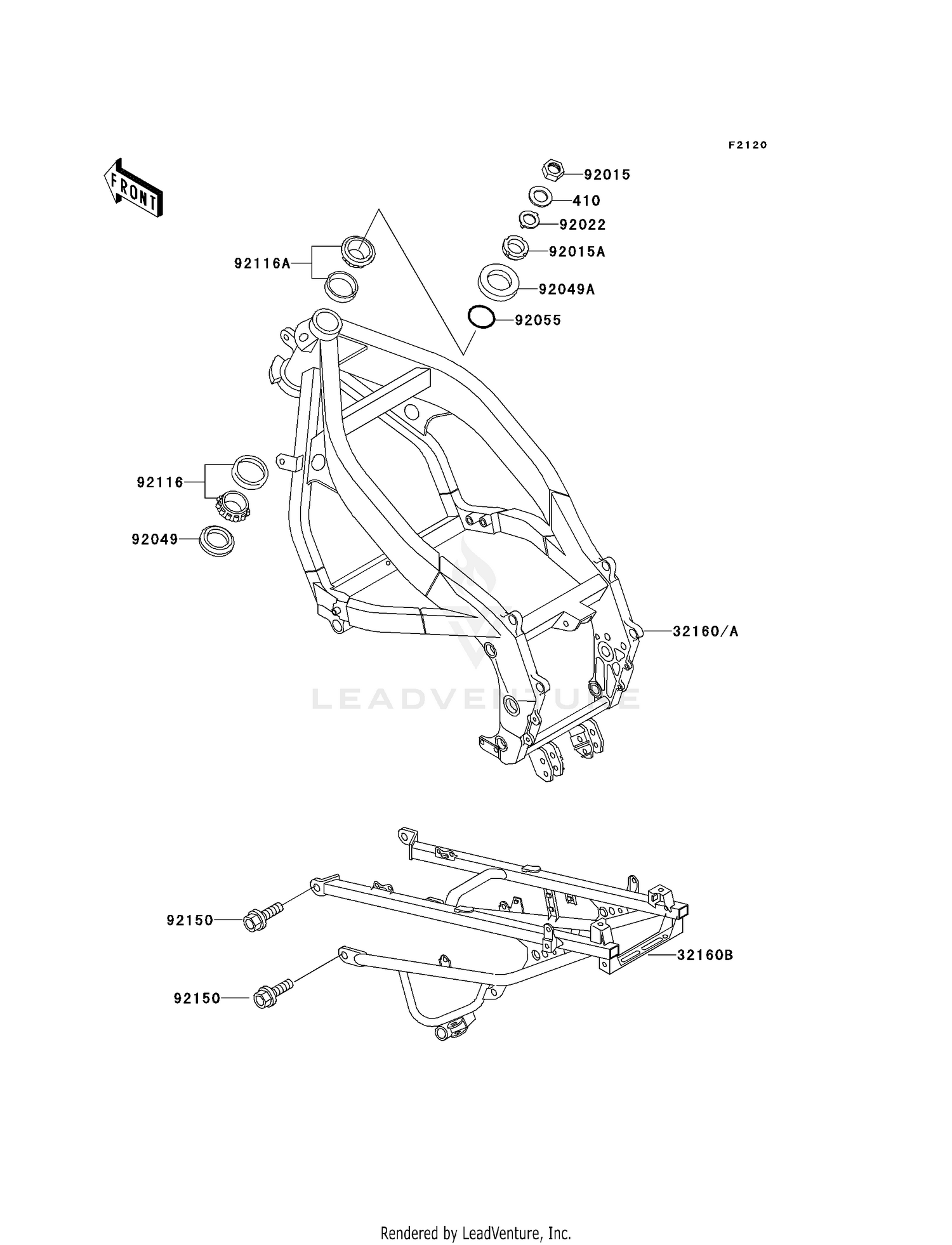 F2120

FRONT

92015
410
92022
92015A
92049A
92055
92116A
92116
92049
32160/A

LEADVENTURE

92150
92150
32160B

Rendered by LeadVenture, Inc.