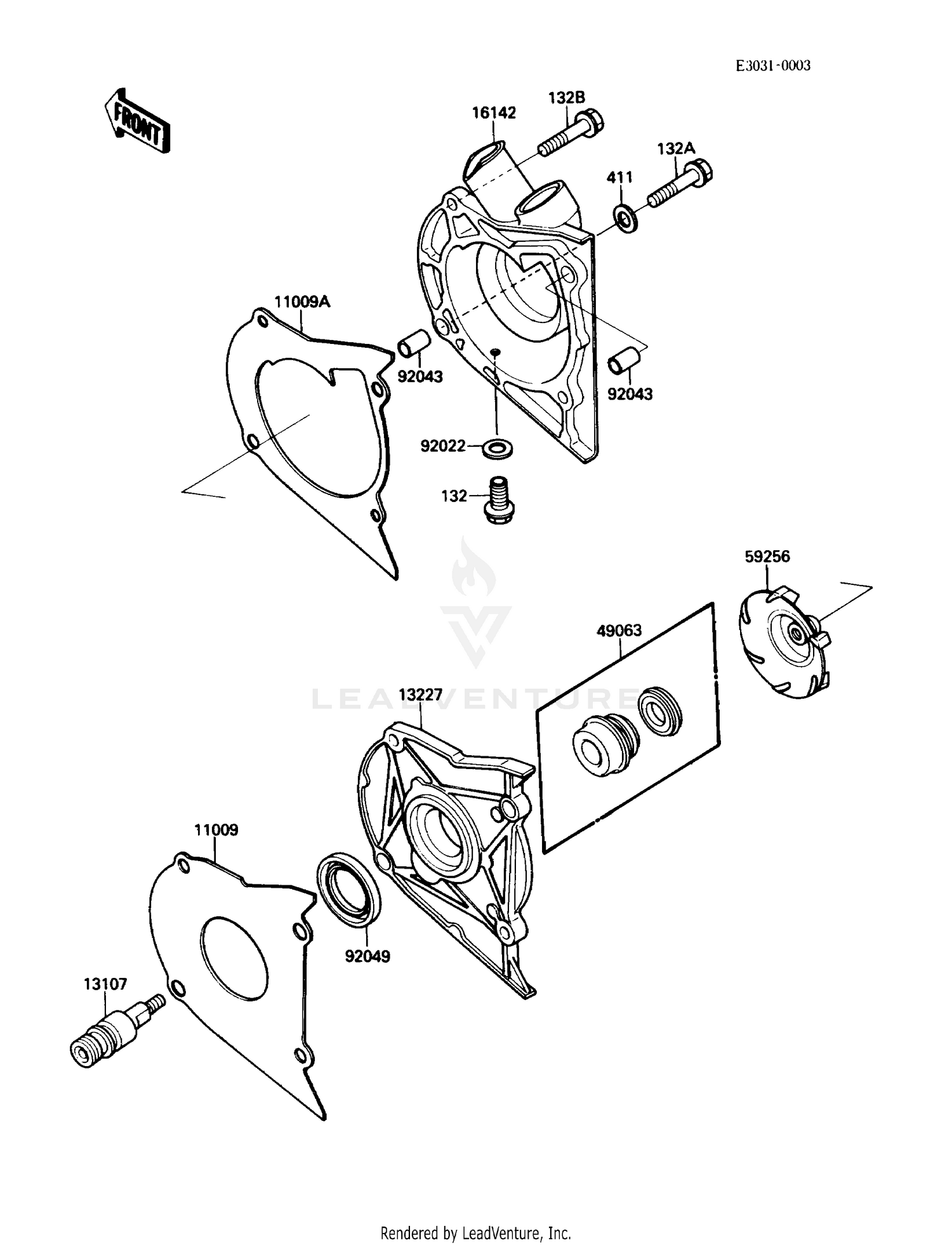 E3031-0003

FRONT

16142

132B

132A

411

11009A

92043

92043

92022

132

59256

49063

LEADVENTURE

13227

11009

92049

13107

Rendered by LeadVenture, Inc.