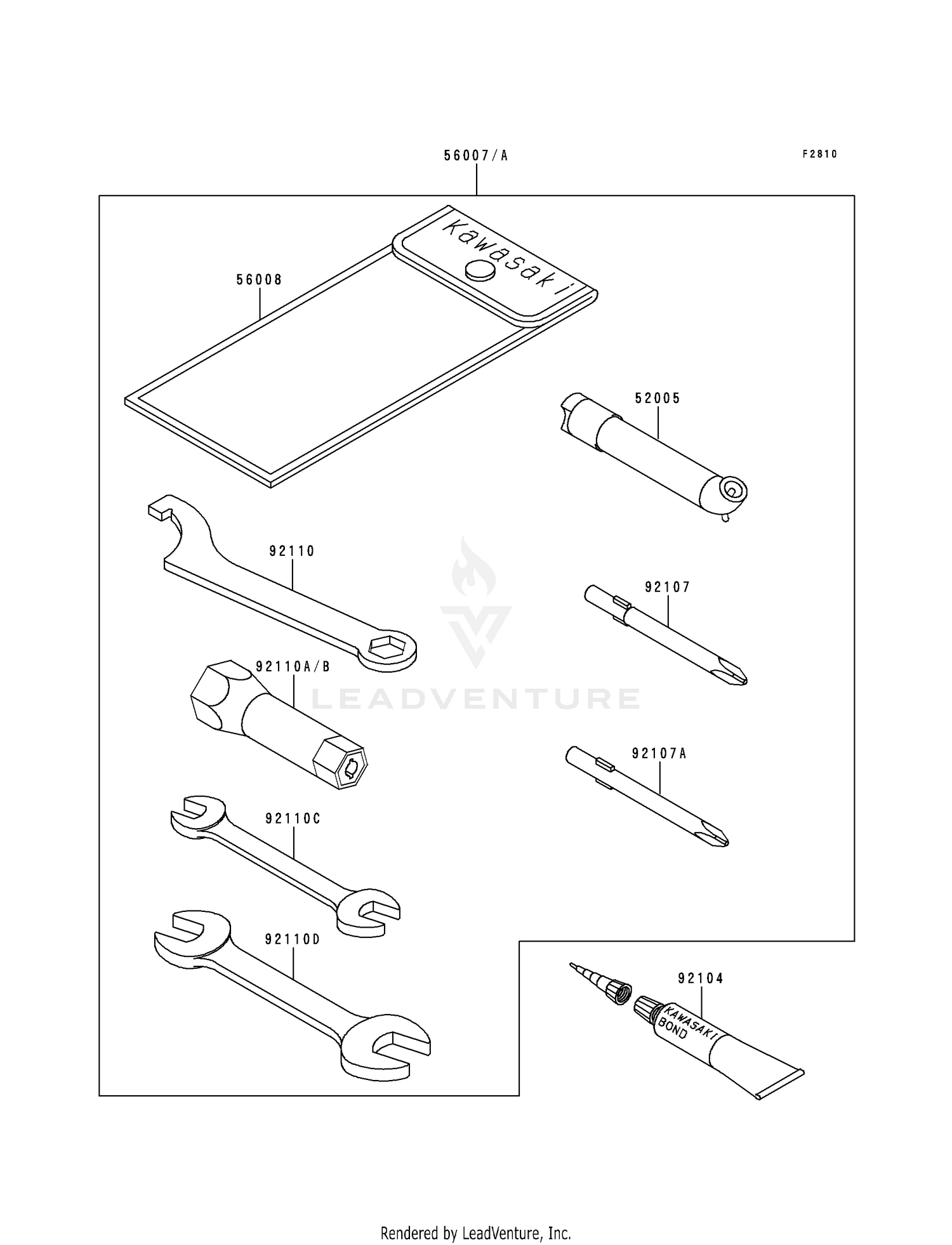 56007/A

F2810

Kawasaki

56008

52005

92110

92107

92110A/B

LEADVENTURE

92107A

92110C

92110D

92104

KAWASAKI BOND

Rendered by LeadVenture, Inc.