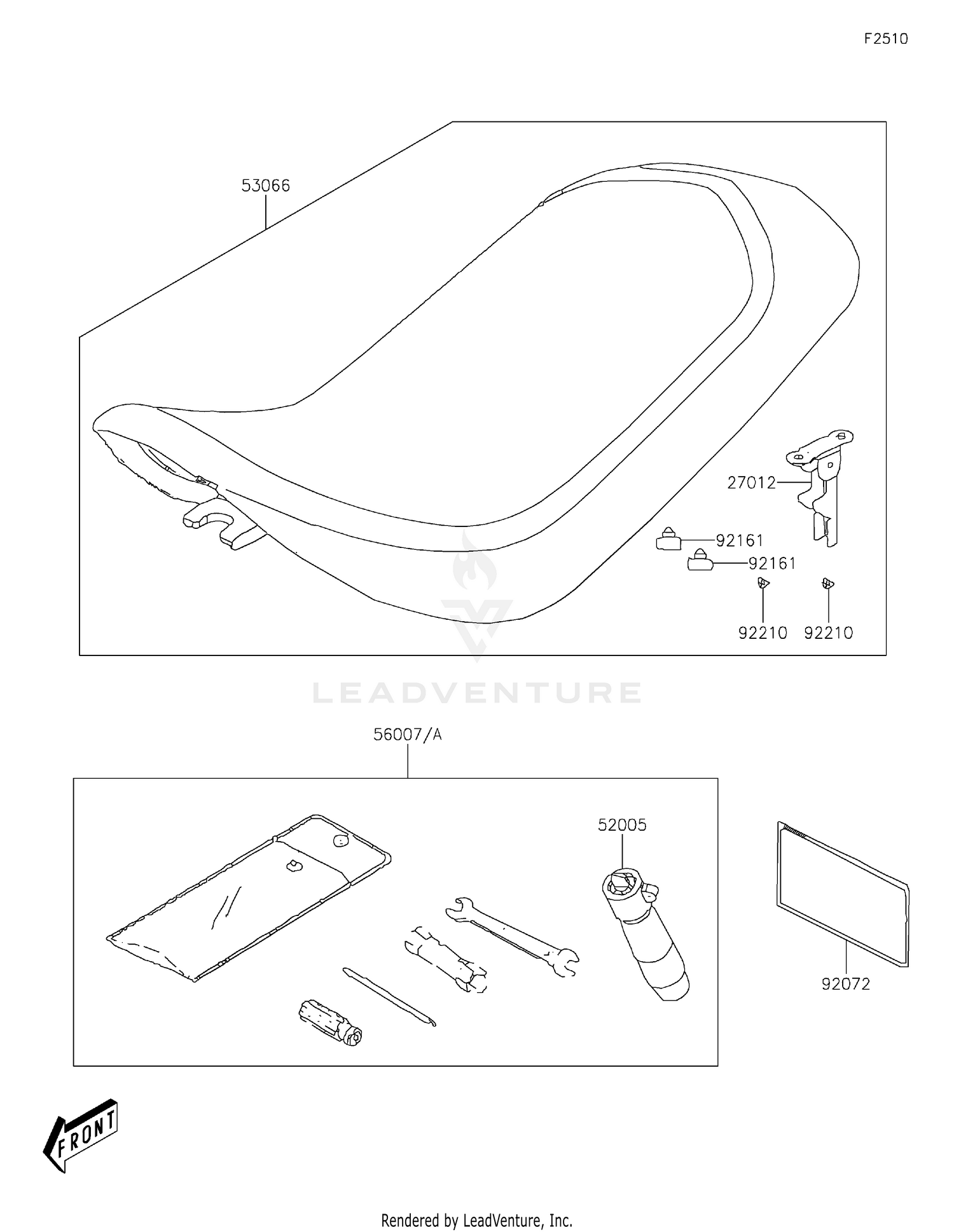 F2510

53066

27012

92161

92161

92210

92210

LEADVENTURE

56007/A

52005

92072

FRONT

Rendered by LeadVenture, Inc.