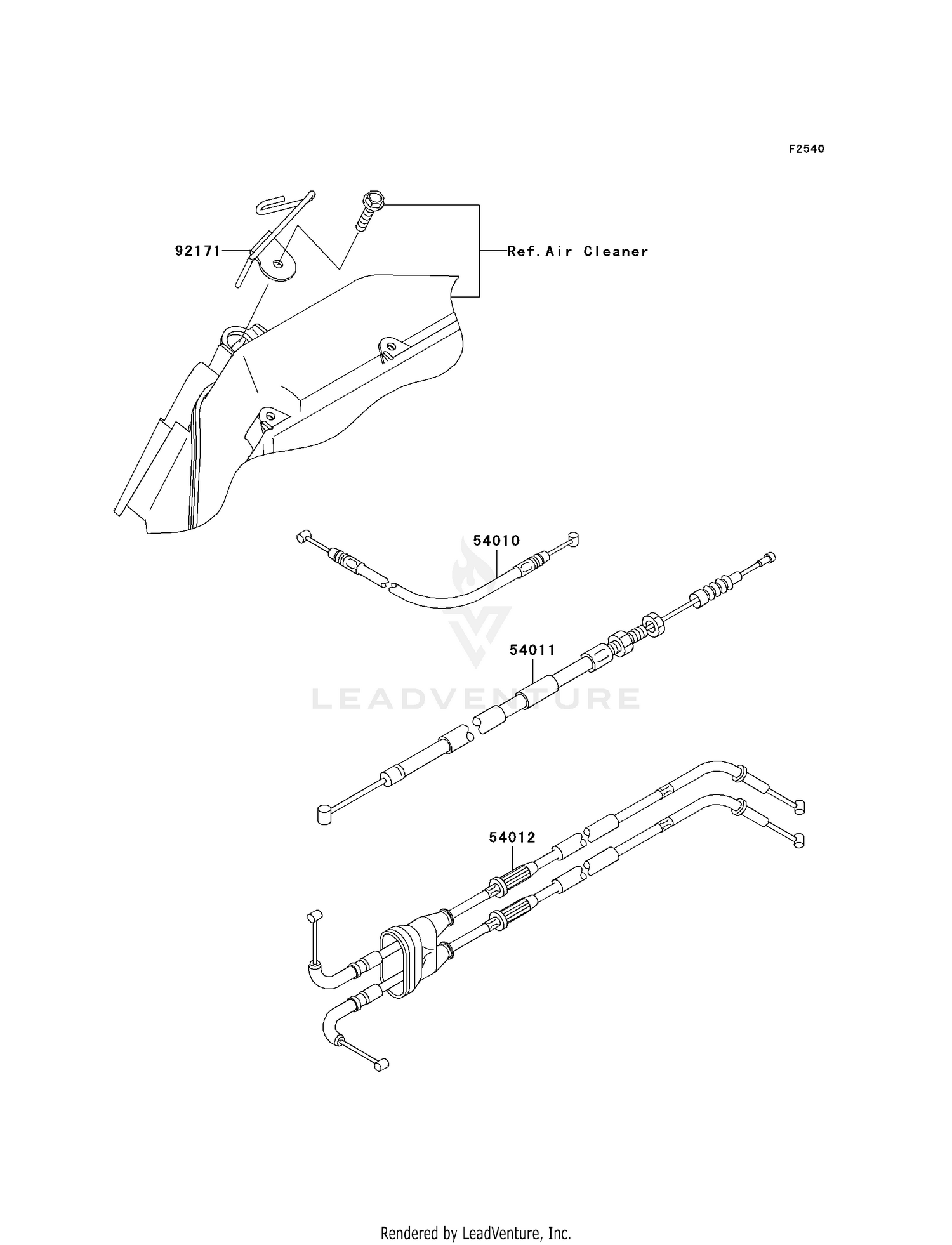 F2540

92171

Ref.Air Cleaner

54010

54011

LEADVENTURE

54012

Rendered by LeadVenture, Inc.