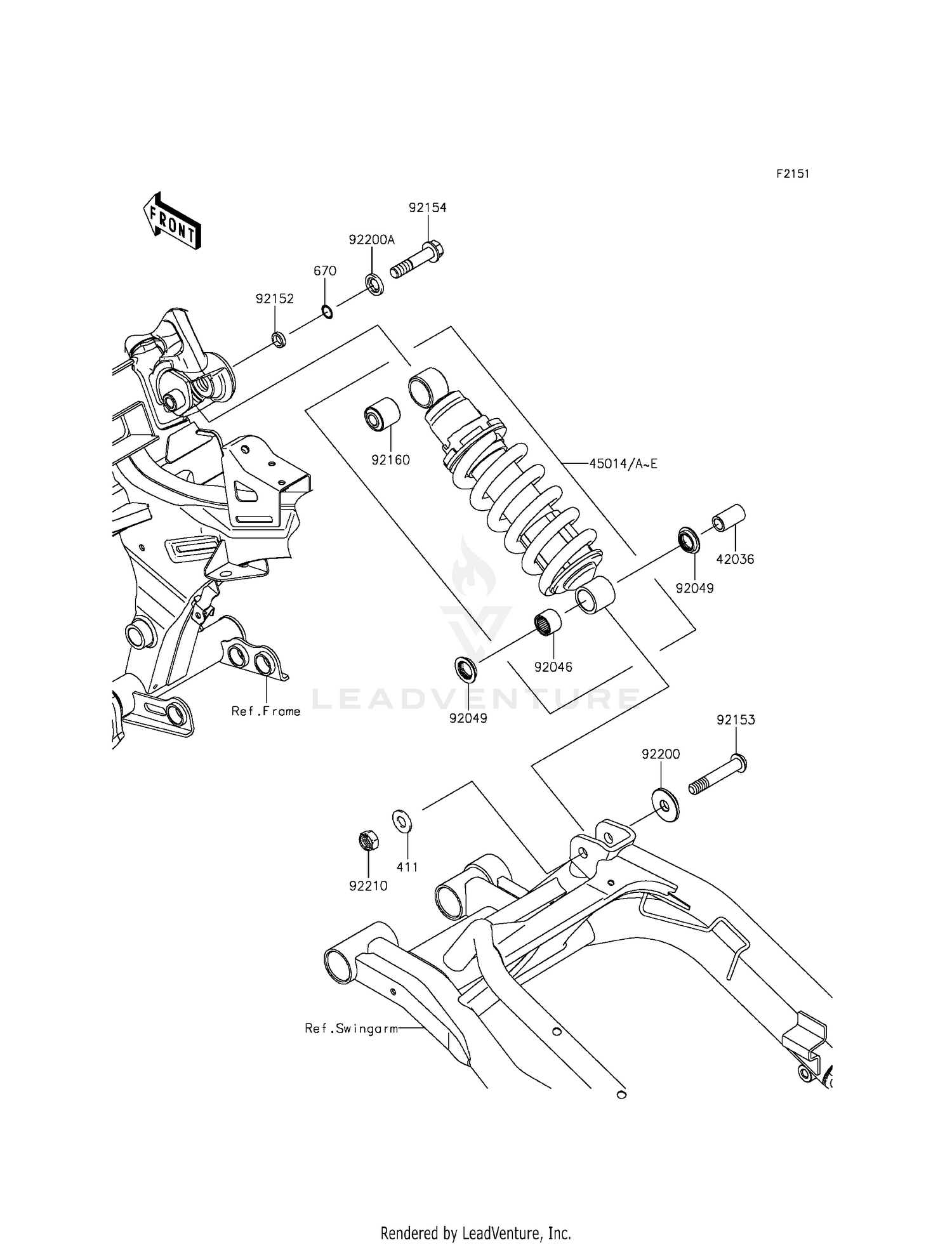 F2151

FRONT

92154

92200A

670

92152

92160

45014/A~E

42036

92049

92046

92049

Ref.Frame

LEADVENTURE

92153

92200

411

92210

Ref.Swingarm

Rendered by LeadVenture, Inc.