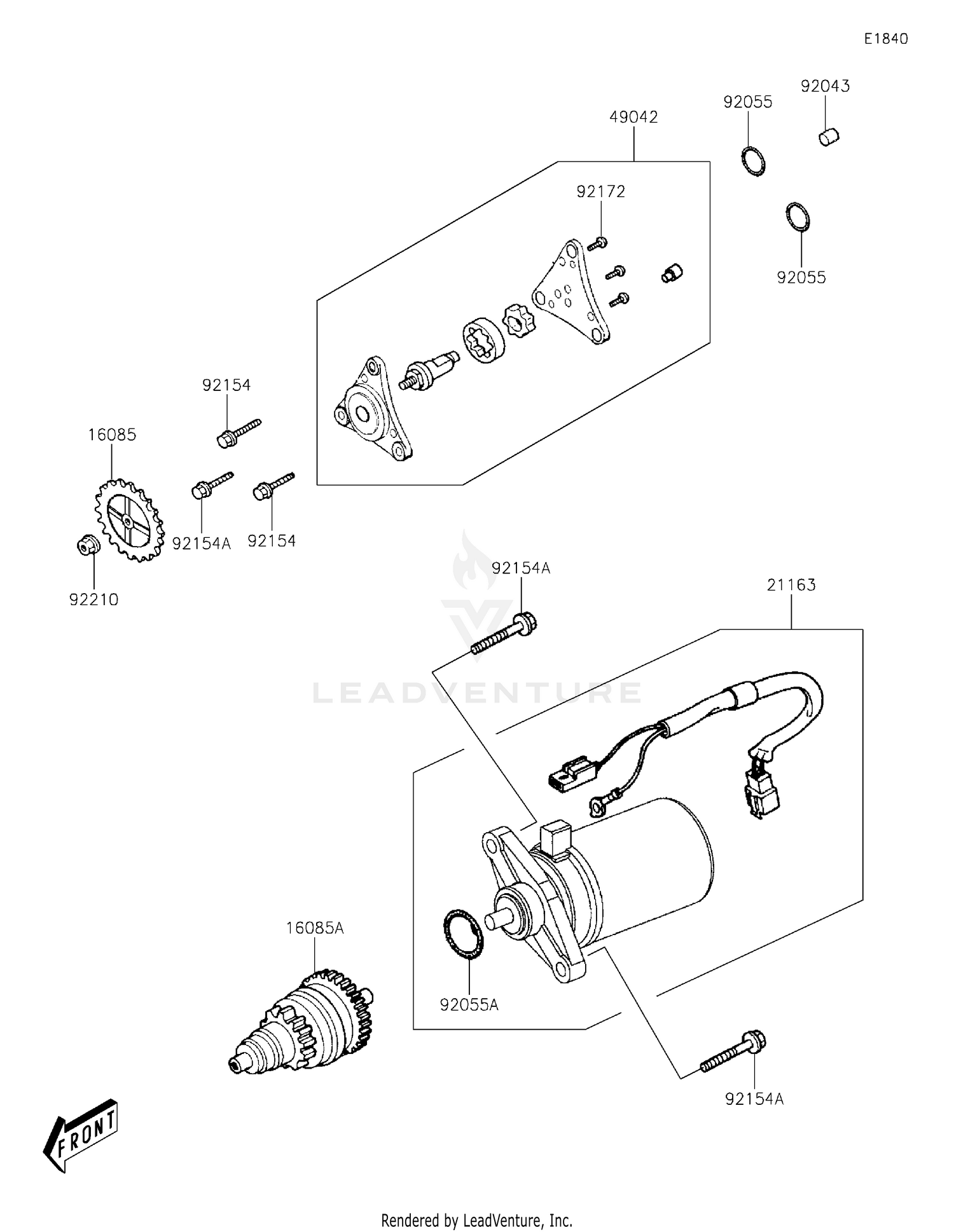 E1840

92043

92055

49042

92172

92055

92154

16085

92154A

92154

92210

92154A

21163

LEADVENTURE

16085A

92055A

92154A

FRONT

Rendered by LeadVenture, Inc.