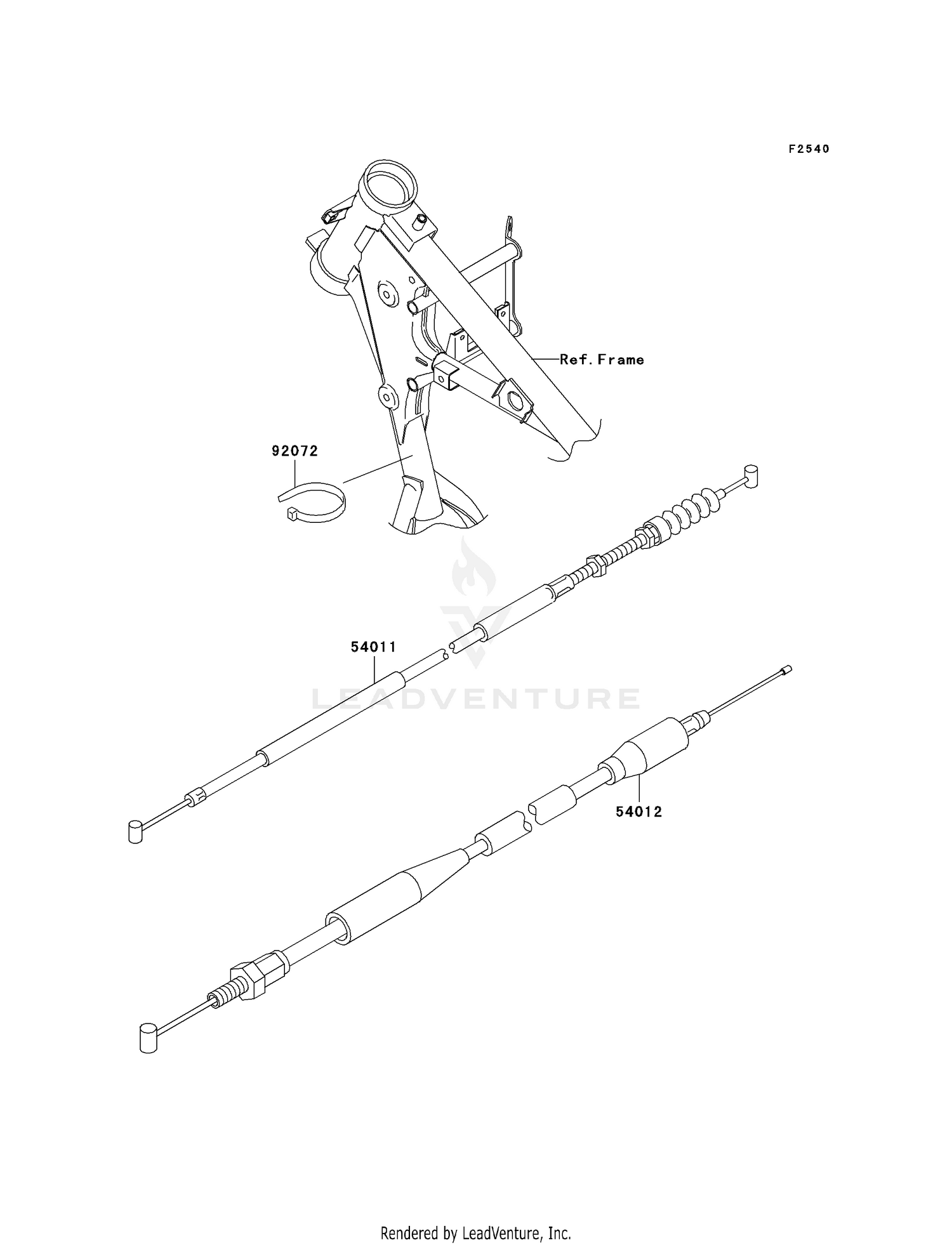 F2540

Ref.Frame

92072

54011

LEADVENTURE

54012

Rendered by LeadVenture, Inc.