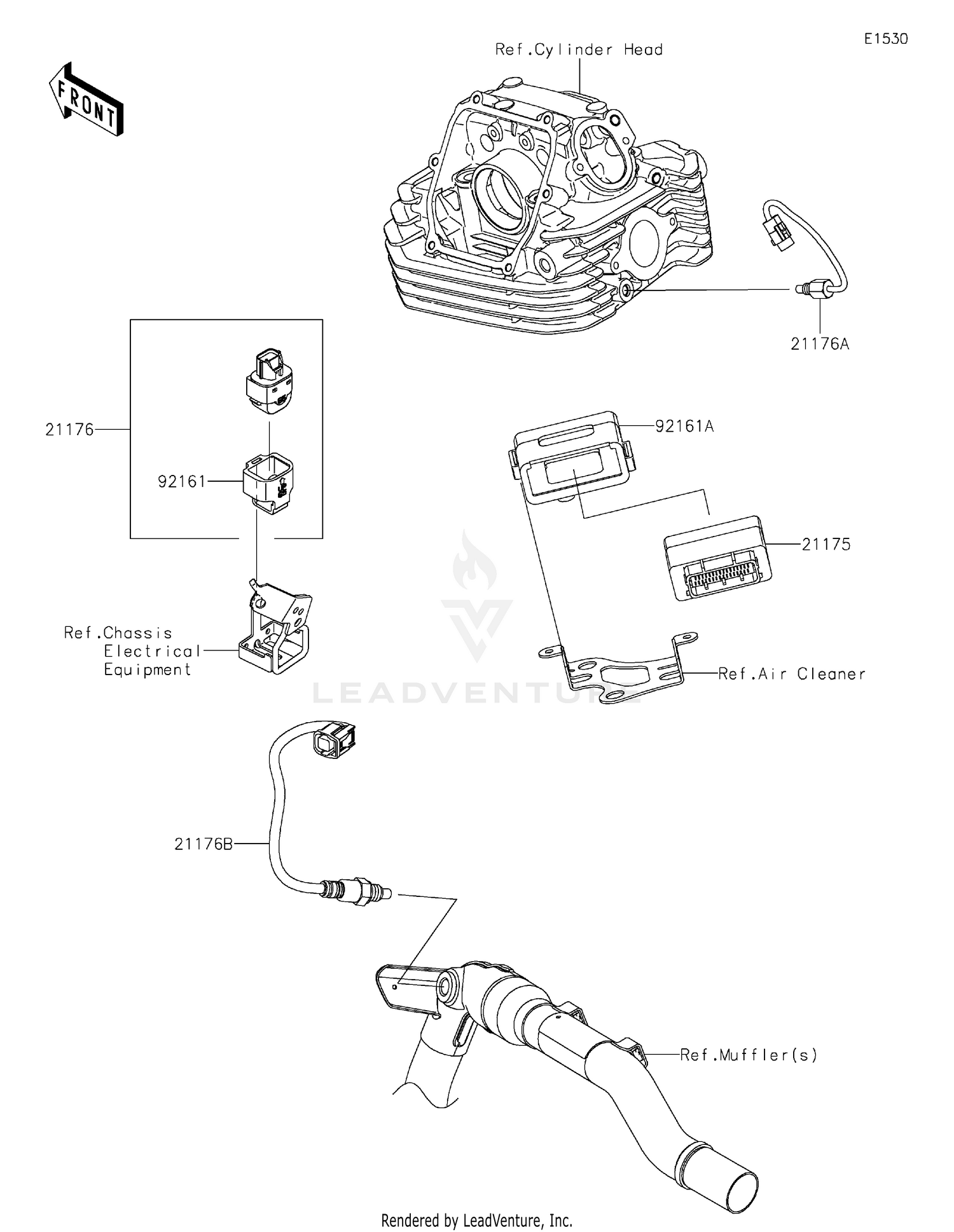 E1530

FRONT

Ref.Cylinder Head

21176A

21176

92161

92161A

21175

Ref.Chassis Electrical Equipment

Ref.Air Cleaner

LEADVENTURE

21176B

Ref.Muffler(s)

Rendered by LeadVenture, Inc.