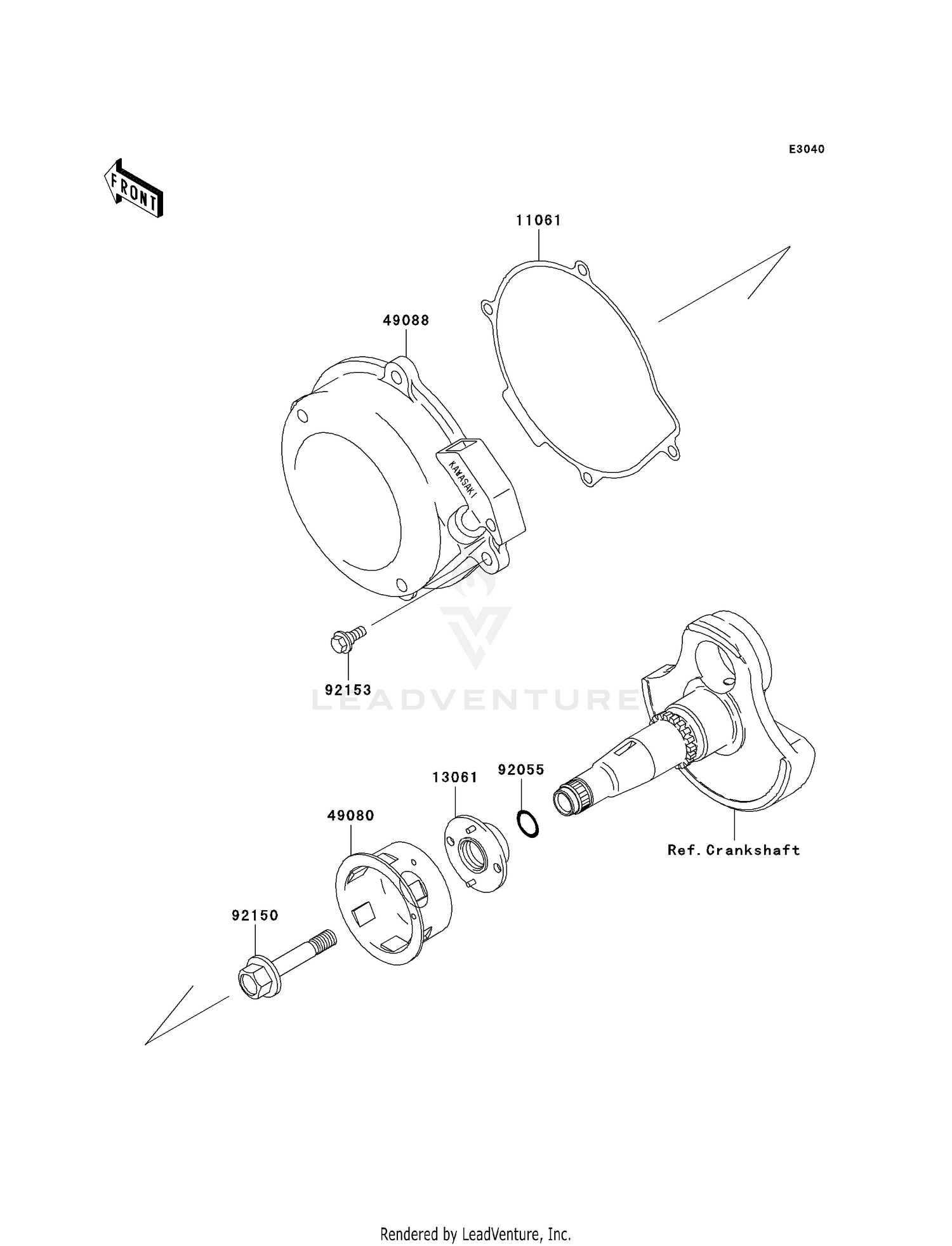 E3040

FRONT

11061

49088

KAWASAKI

92153

LEADVENTURE

13061

92055

49080

Ref.Crankshaft

92150

Rendered by LeadVenture, Inc.