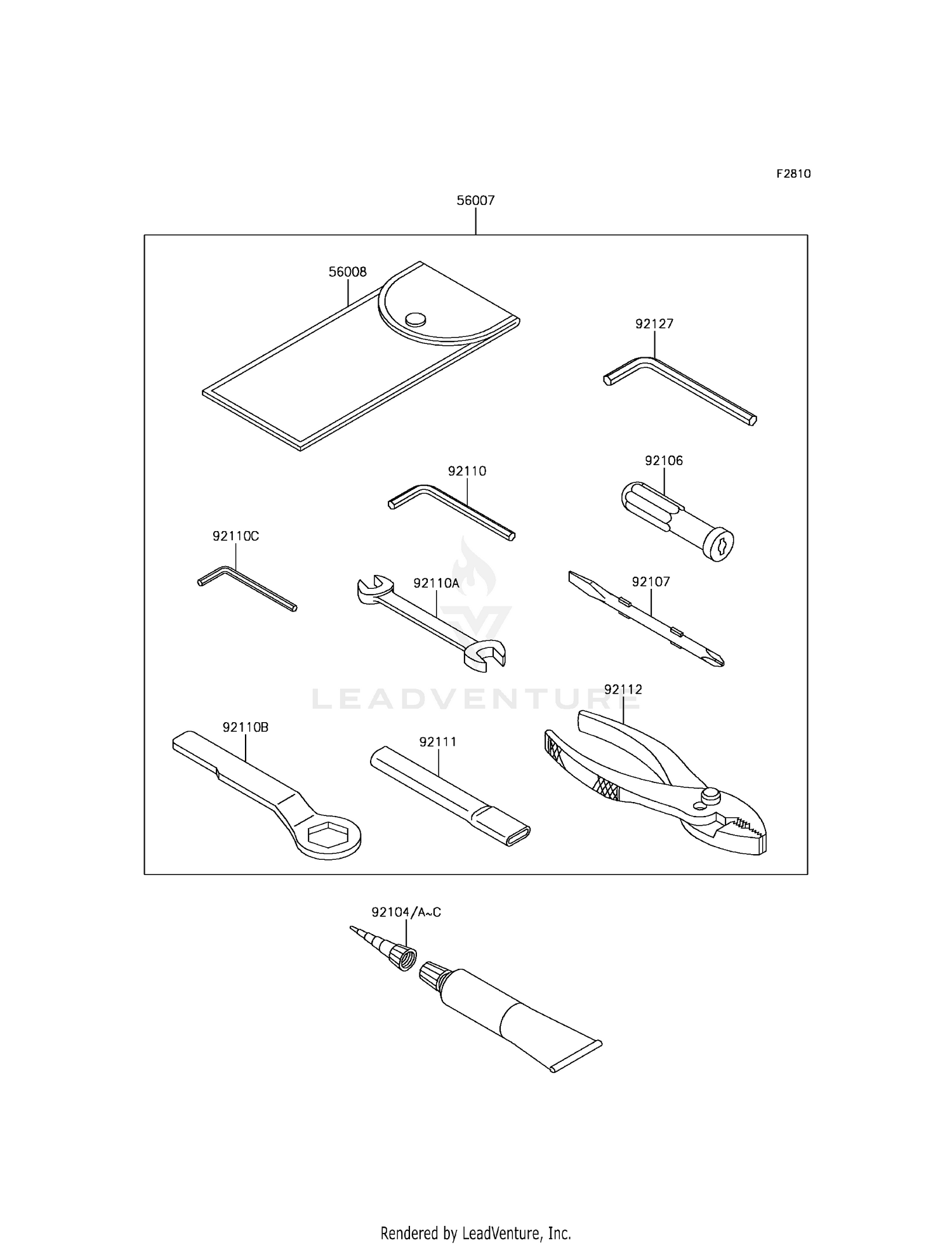 F2810

56007

56008

92127

92110

92106

92110C

92110A

92107

LEADVENTURE

92112

92110B

92111

92104/A~C

Rendered by LeadVenture, Inc.