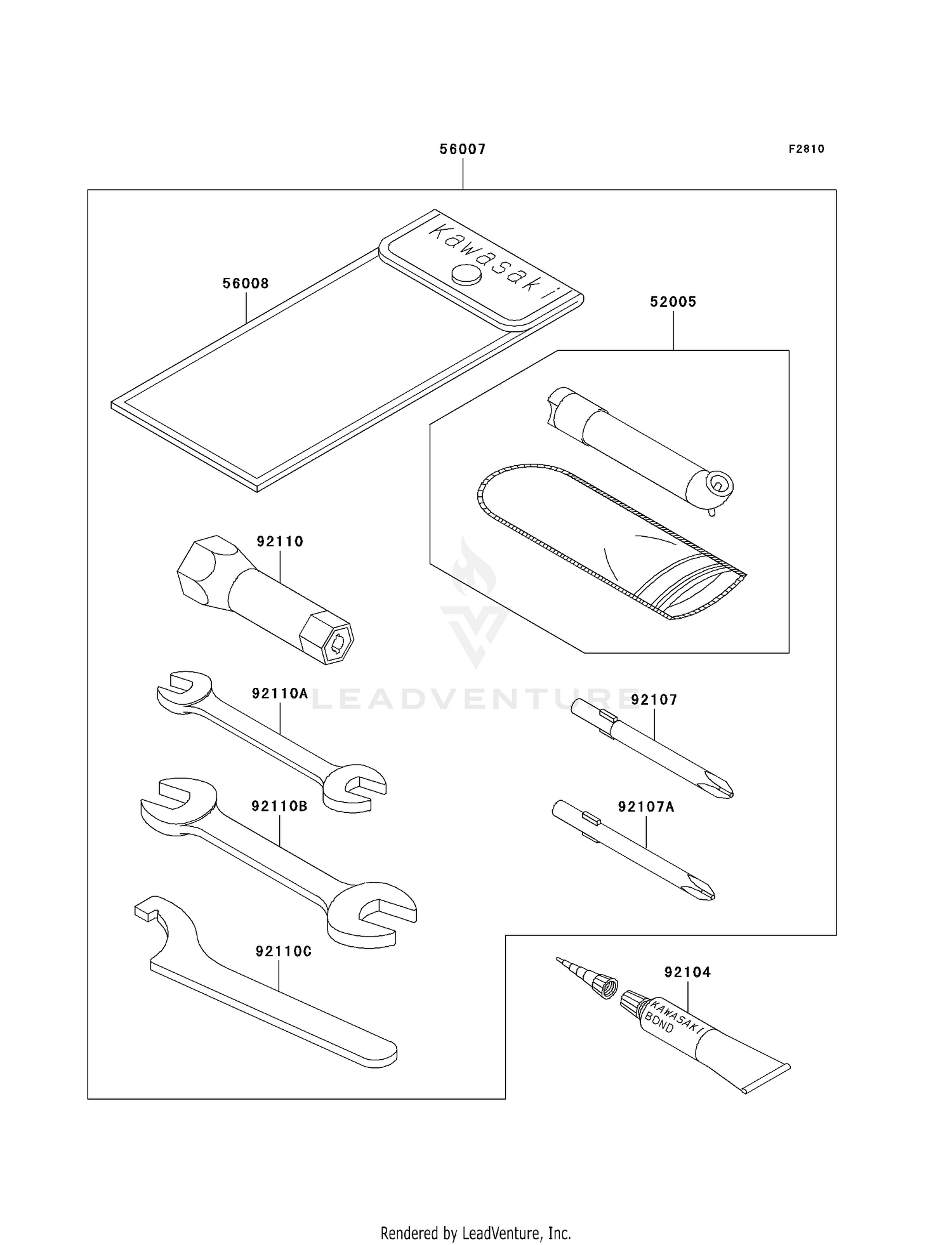 56007

F2810

Kawasaki

56008

52005

92110

92110A

LEADVENTURE

92107

92110B

92107A

92110C

92104

KAWASAKI BOND

Rendered by LeadVenture, Inc.