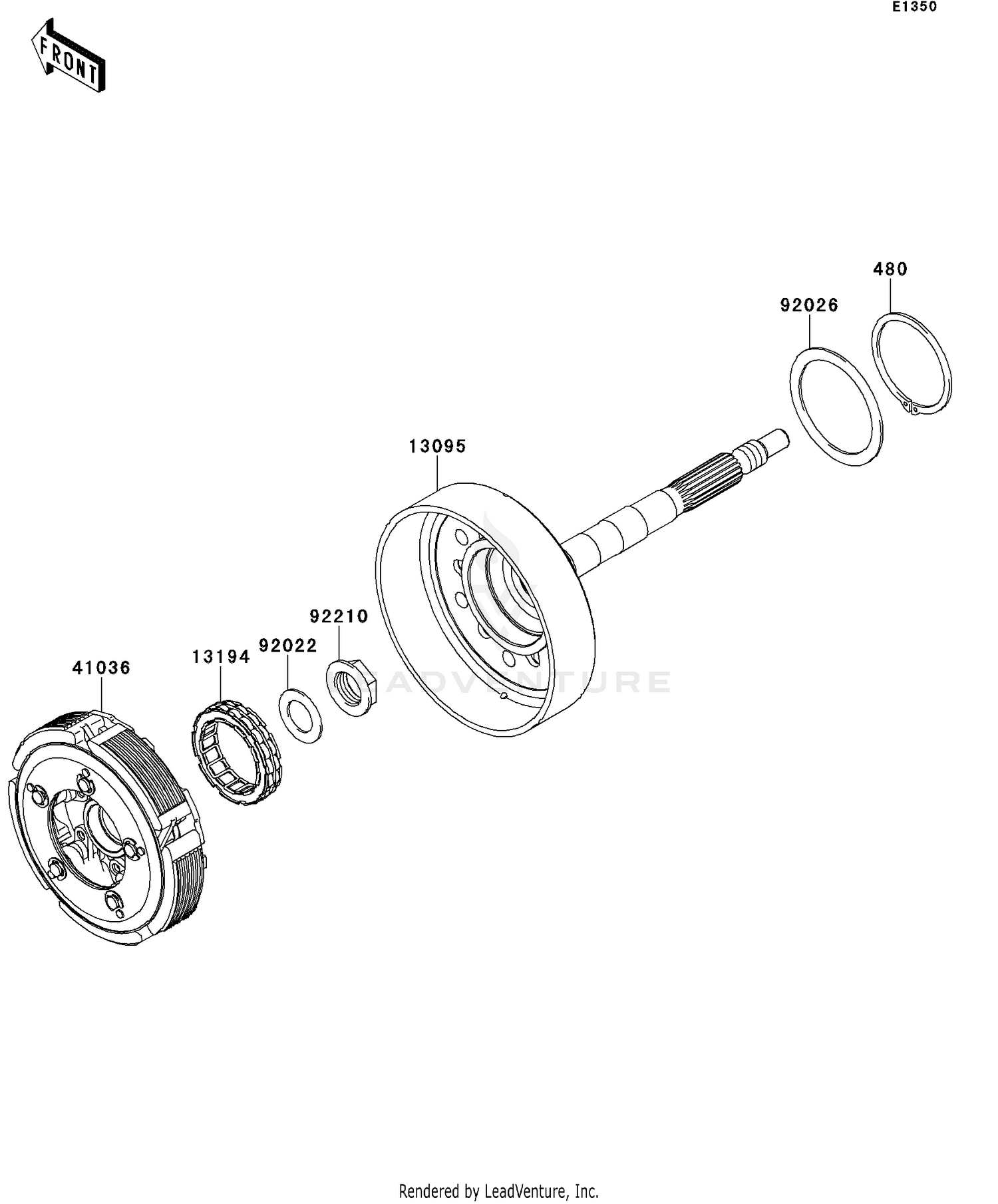 E1350

FRONT

480

92026

13095

92210

92022

13194

41036

LEADVENTURE

Rendered by LeadVenture, Inc.