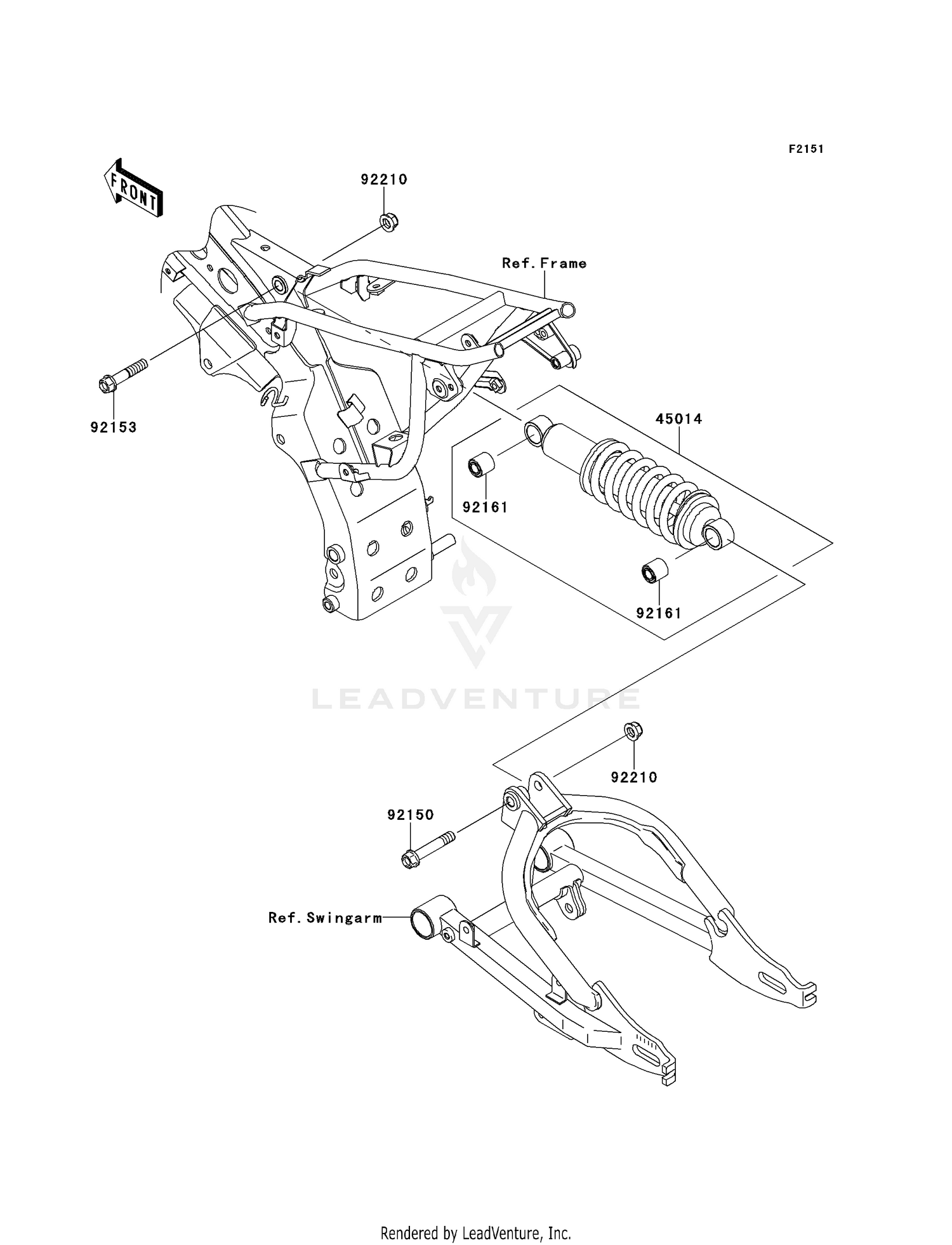 F2151

FRONT

92210

Ref.Frame

92153

45014

92161

92161

LEADVENTURE

92210

92150

Ref.Swingarm

Rendered by LeadVenture, Inc.