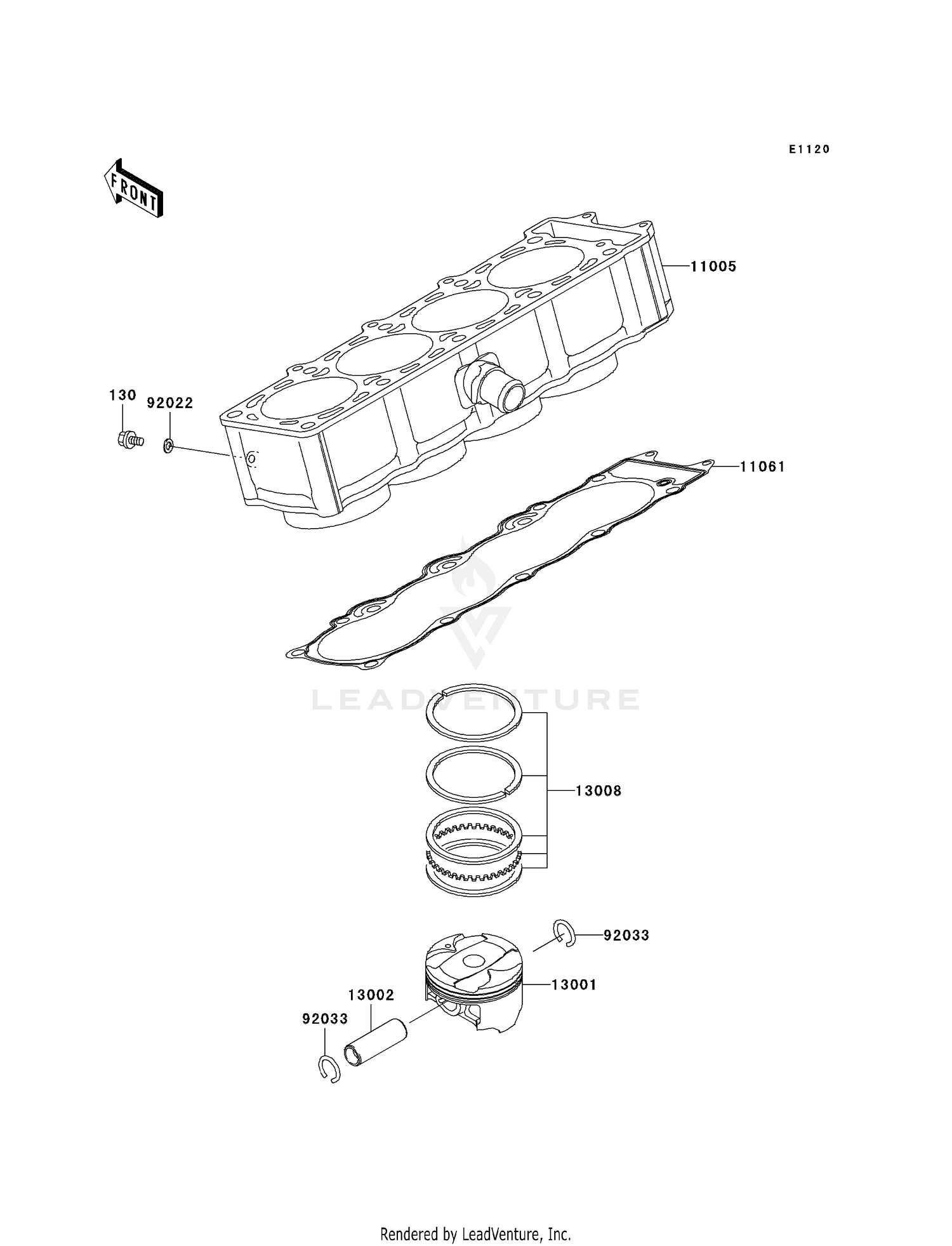 E1120

FRONT

11005

130

92022

11061

LEADVENTURE

13008

92033

13001

13002

92033

Rendered by LeadVenture, Inc.