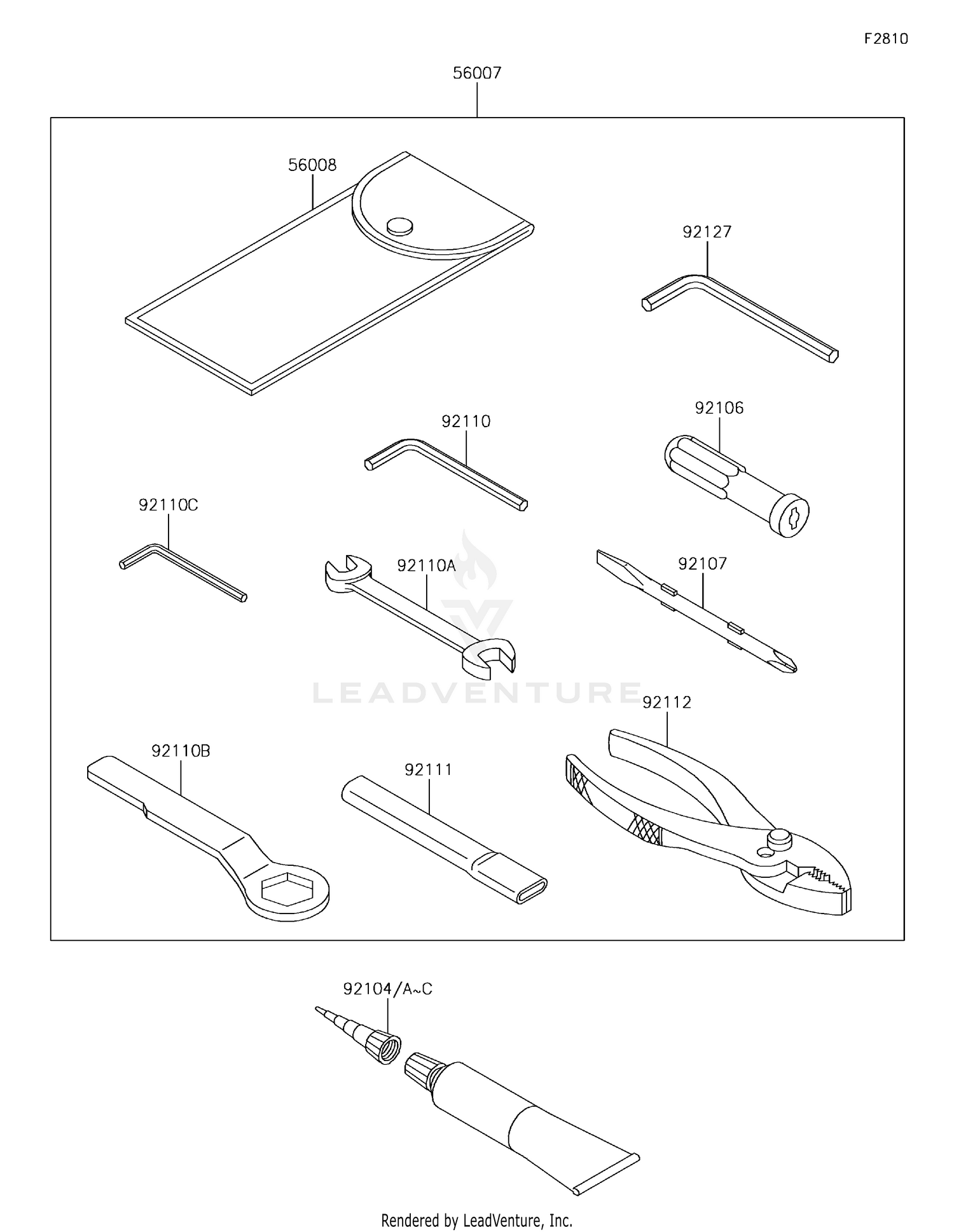 F2810

56007

56008

92127

92110

92106

92110C

92110A

92107

LEADVENTURE

92112

92110B

92111

92104/A~C

Rendered by LeadVenture, Inc.