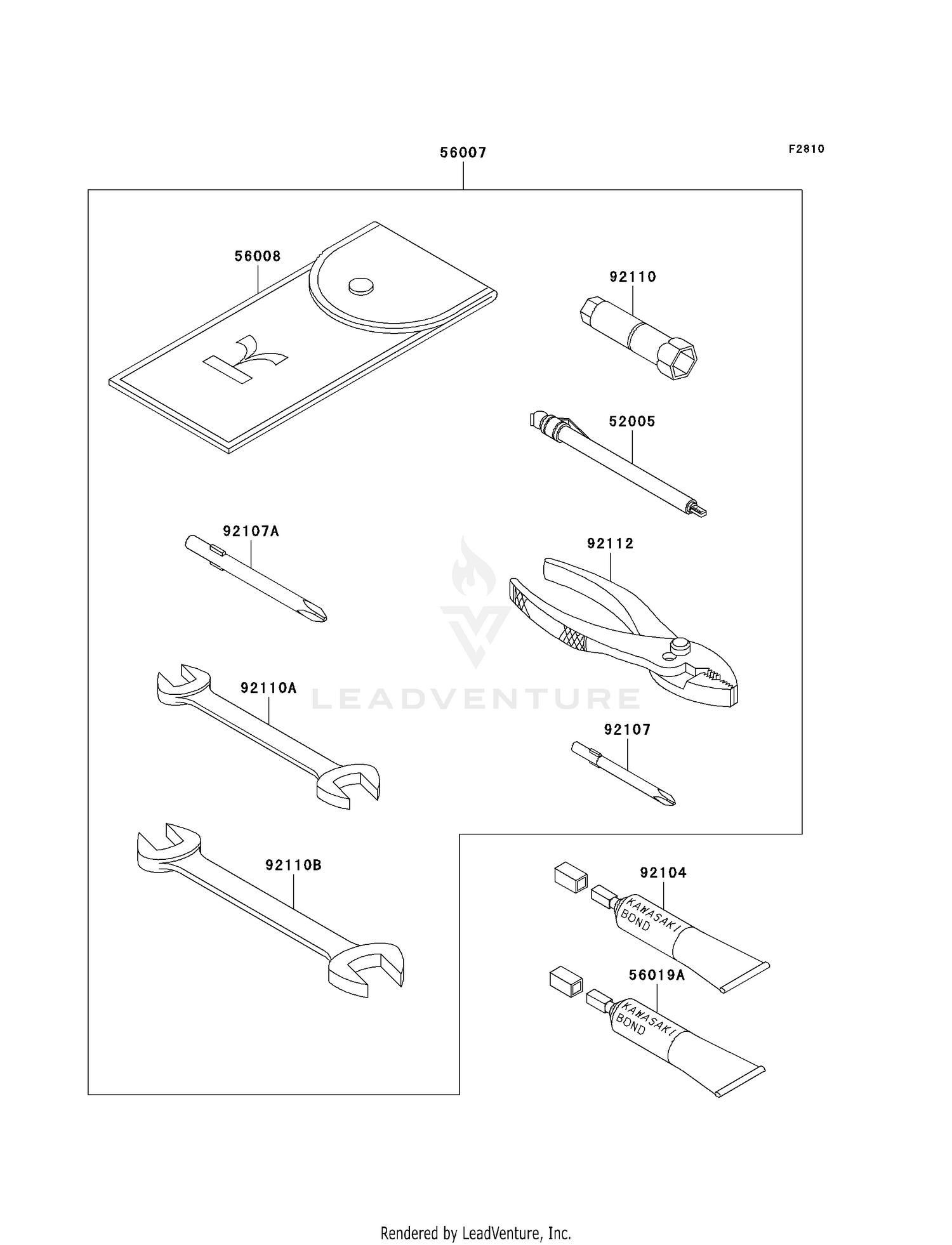 56007

F2810

56008

92110

52005

92107A

92112

LEADVENTURE

92110A

92107

92110B

92104

KAWASAKI BOND

56019A

KAWASAKI BOND

Rendered by LeadVenture, Inc.