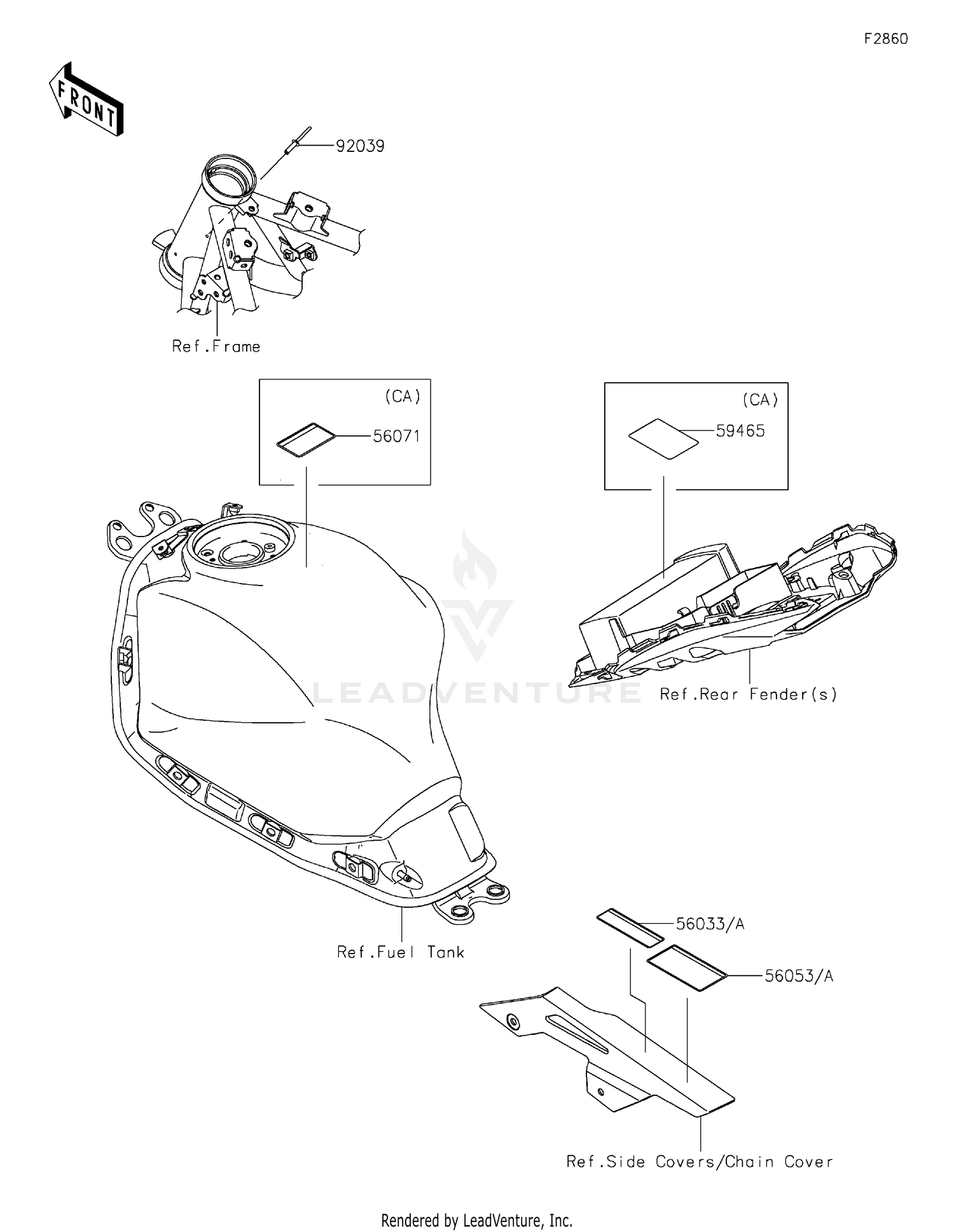 F2860

FRONT

92039

Ref.Frame

(CA)

56071

(CA)

59465

LEADVENTURE

Ref.Rear Fender(s)

Ref.Fuel Tank

56033/A

56053/A

Ref.Side Covers/Chain Cover

Rendered by LeadVenture, Inc.