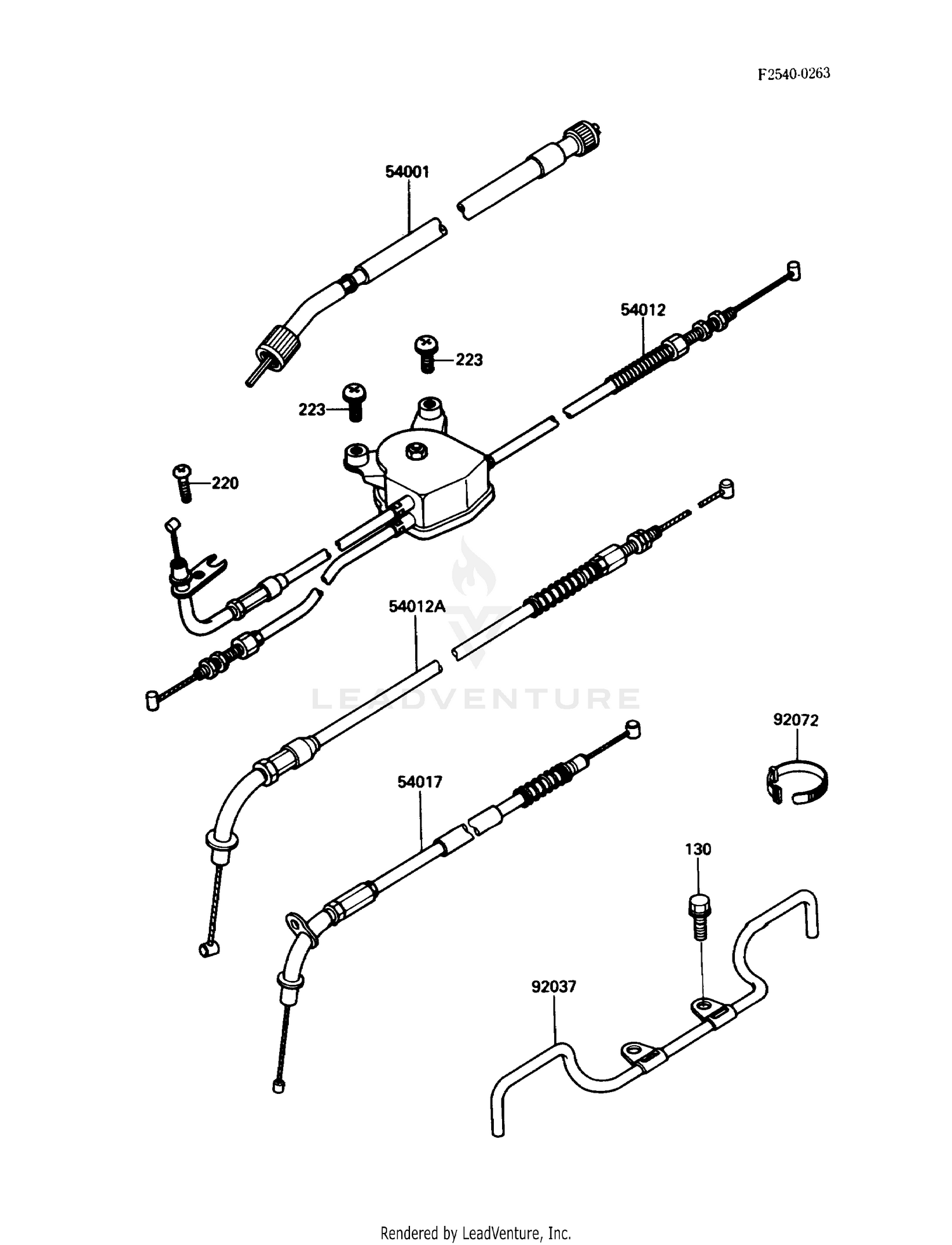 F2540-0263

54001

54012

223

223

220

54012A

LEADVENTURE

92072

54017

130

92037

Rendered by LeadVenture, Inc.