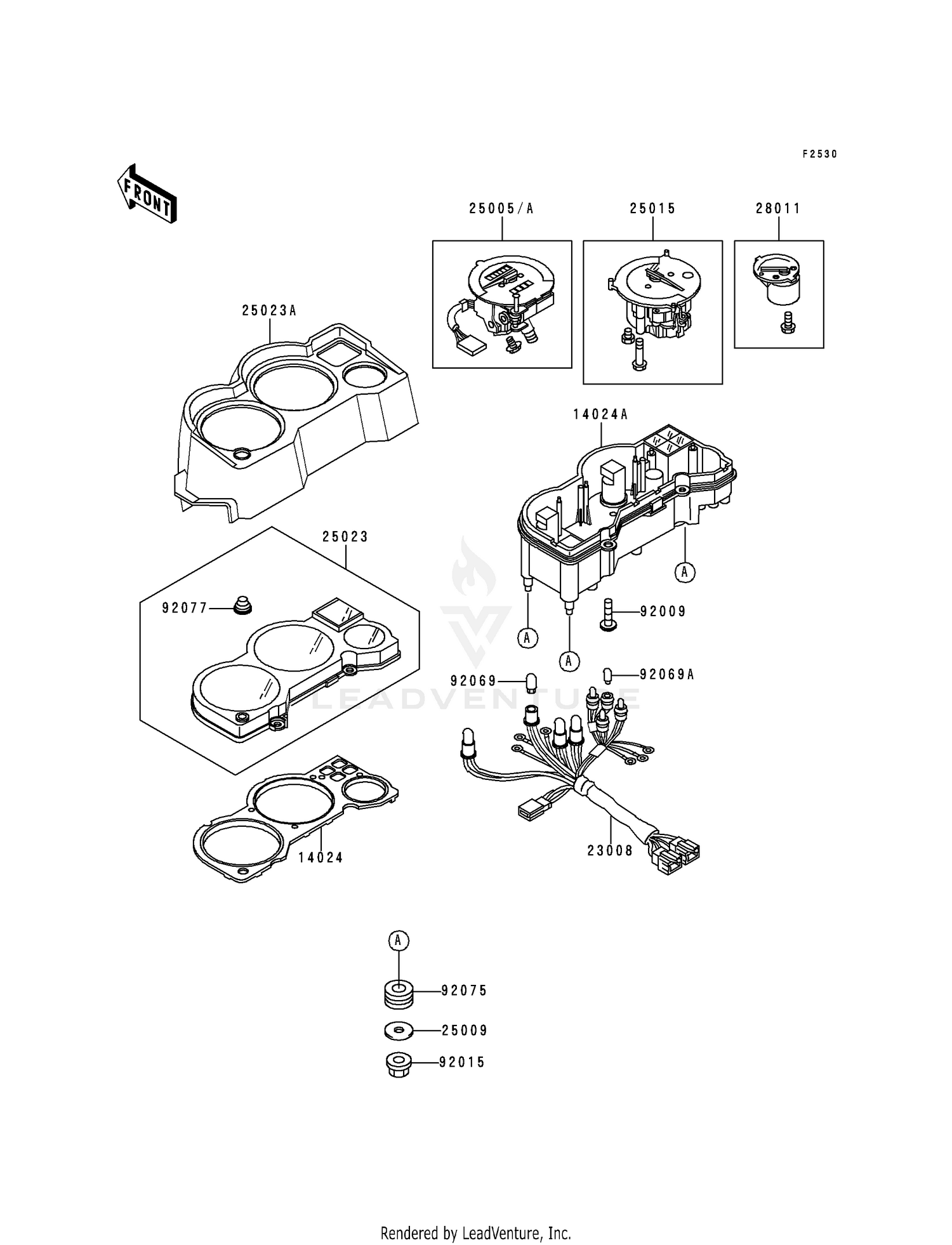 F2530

FRONT

25005/A

25015

28011

25023A

14024A

25023

92077

A

92009

A

A

92069

92069A

LEADVENTURE

14024

23008

A

92075

25009

92015

Rendered by LeadVenture, Inc.