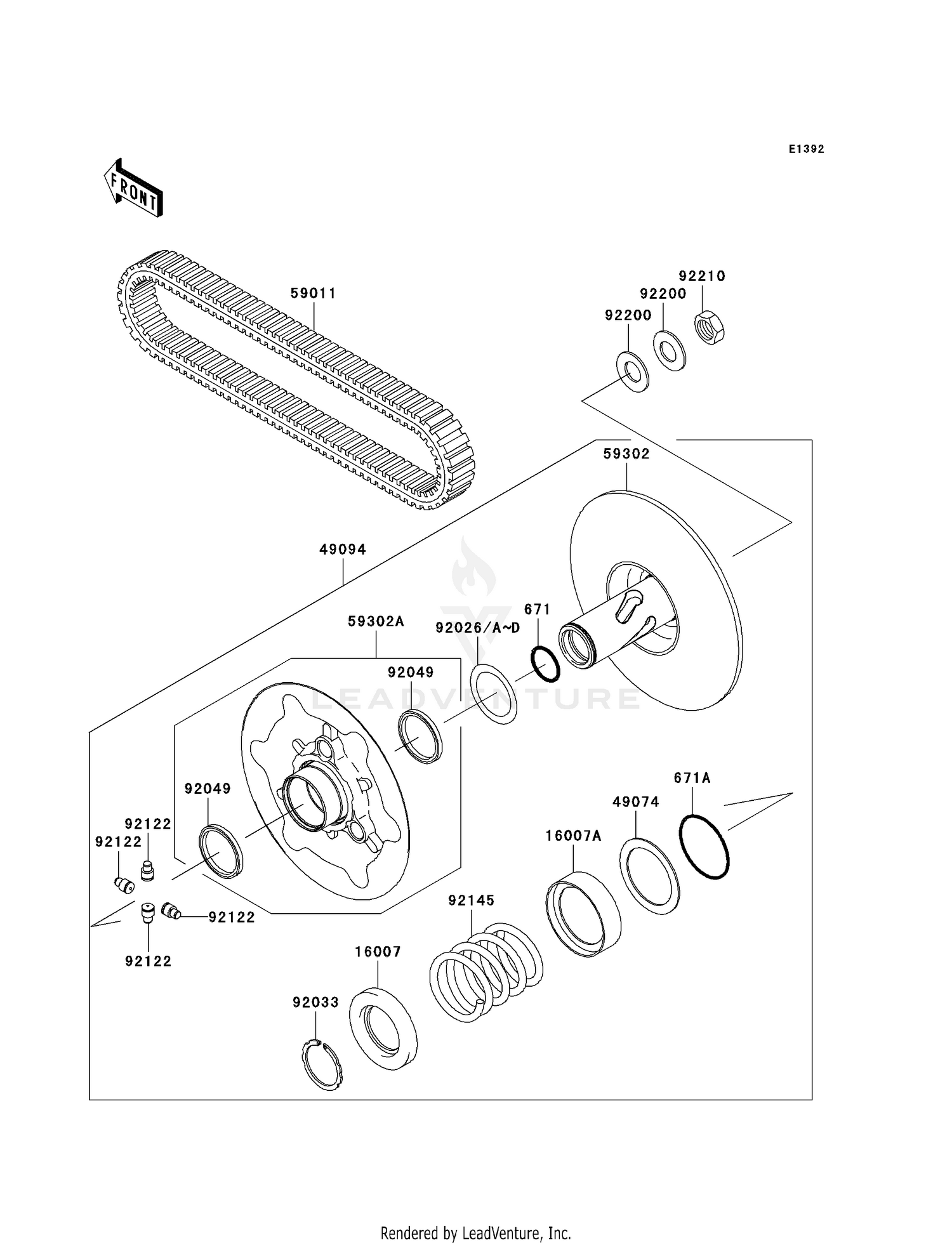 E1392

FRONT

59011

92210

92200

92200

59302

49094

671

59302A

92026/A~D

92049

LEADVENTURE

92049

671A

49074

92122

92122

16007A

92145

92122

92122

16007

92033

Rendered by LeadVenture, Inc.