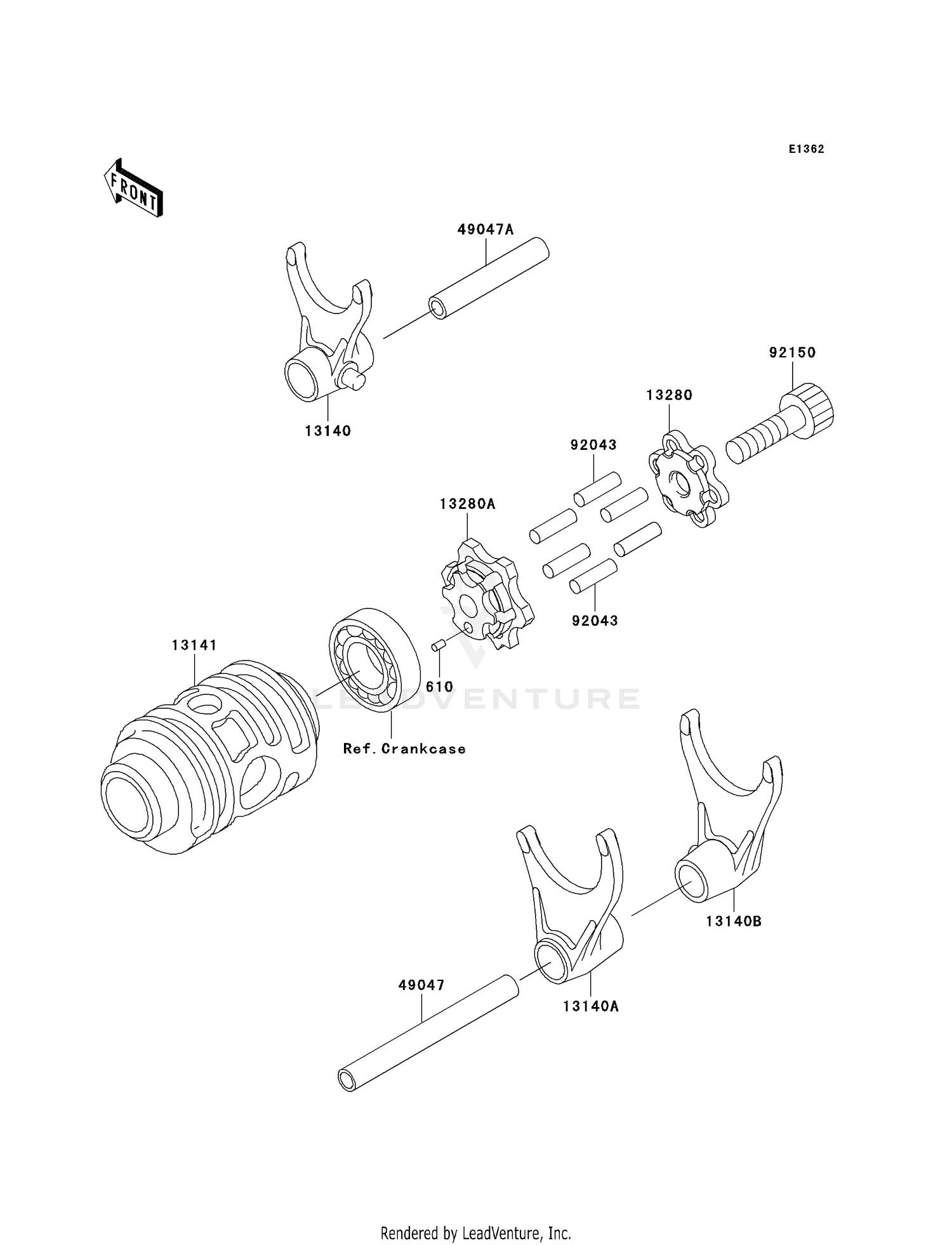 E1362

FRONT

49047A

92150

13280

13140

92043

13280A

92043

13141

610

LEADVENTURE

Ref. Crankcase

13140B

49047

13140A

Rendered by LeadVenture, Inc.