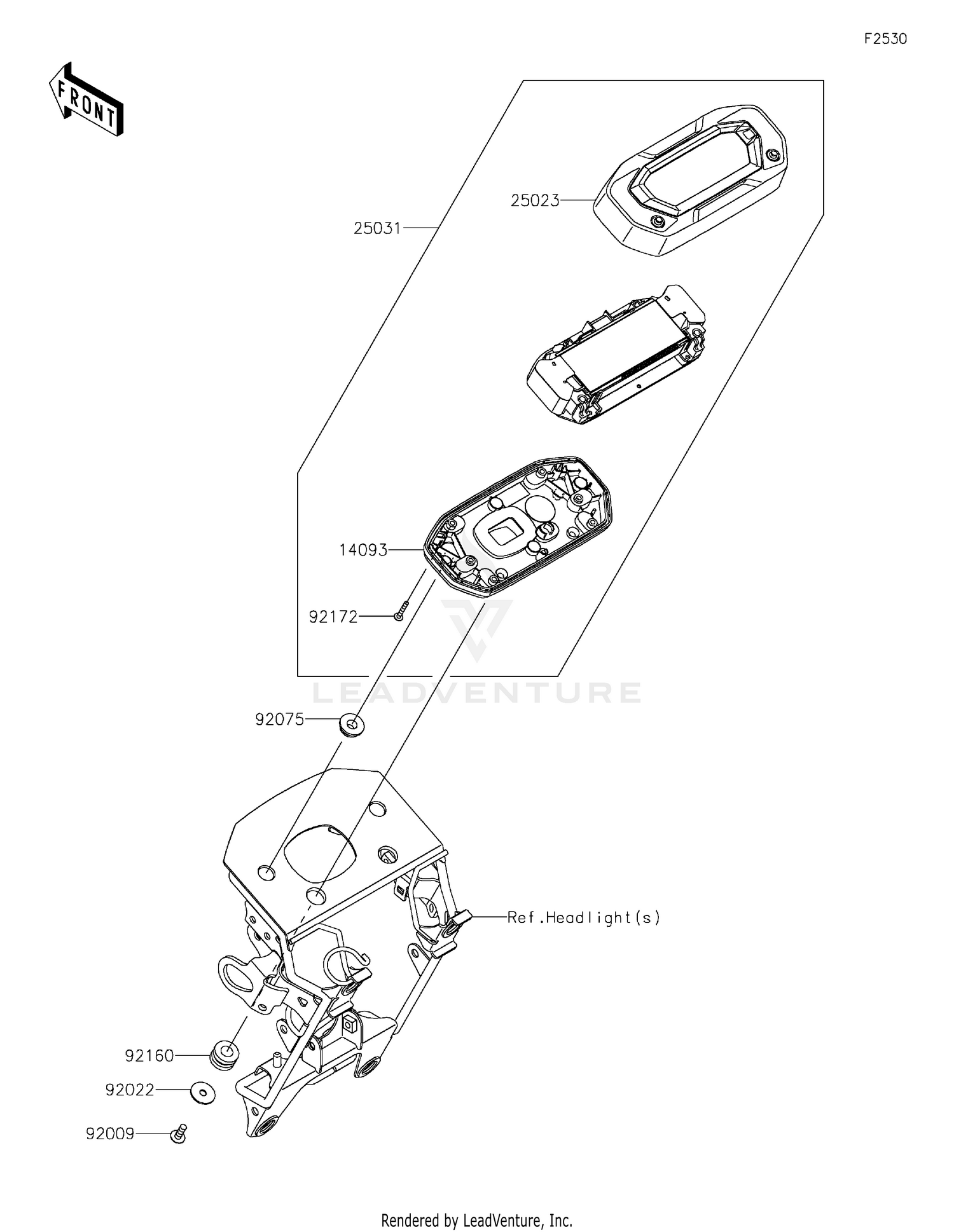 F2530

FRONT

25023

25031

14093

92172

LEADVENTURE

92075

Ref.Headlight(s)

92160

92022

92009

Rendered by LeadVenture, Inc.