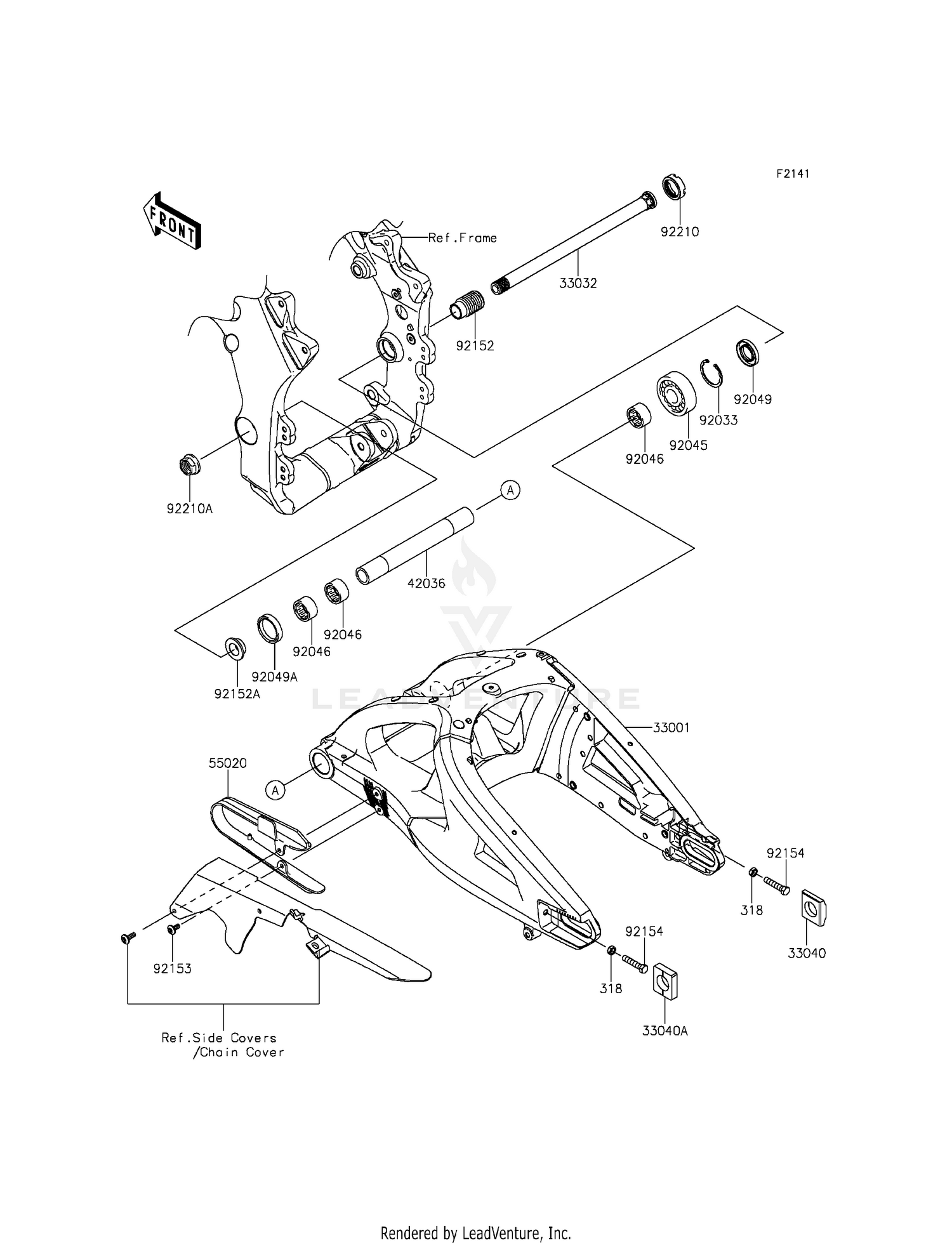 F2141

FRONT

Ref.Frame

92210

33032

92152

92049

92033

92045

92046

92210A

A

42036

92046

92046

92049A

92152A

LEADVENTURE

33001

55020

A

92154

318

33040

92154

318

33040A

92153

Ref.Side Covers
/Chain Cover

Rendered by LeadVenture, Inc.