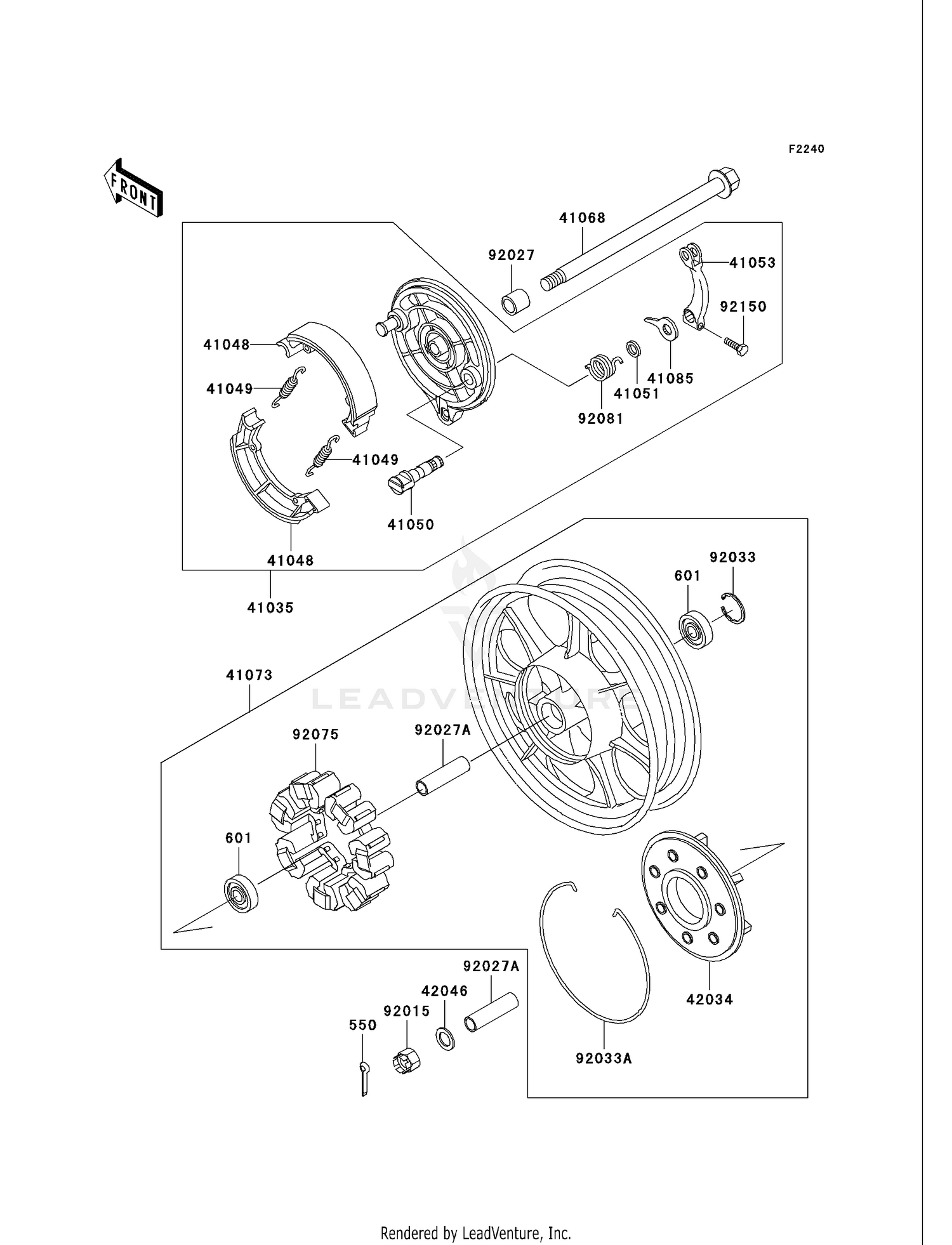 F2240

FRONT

41068

92027

41053

92150

41048

41049

41085

41051

92081

41049

41050

41048

41035

92033

601

LEADVENTURE

41073

92075

92027A

601

92027A

42046

92015

550

42034

92033A

Rendered by LeadVenture, Inc.