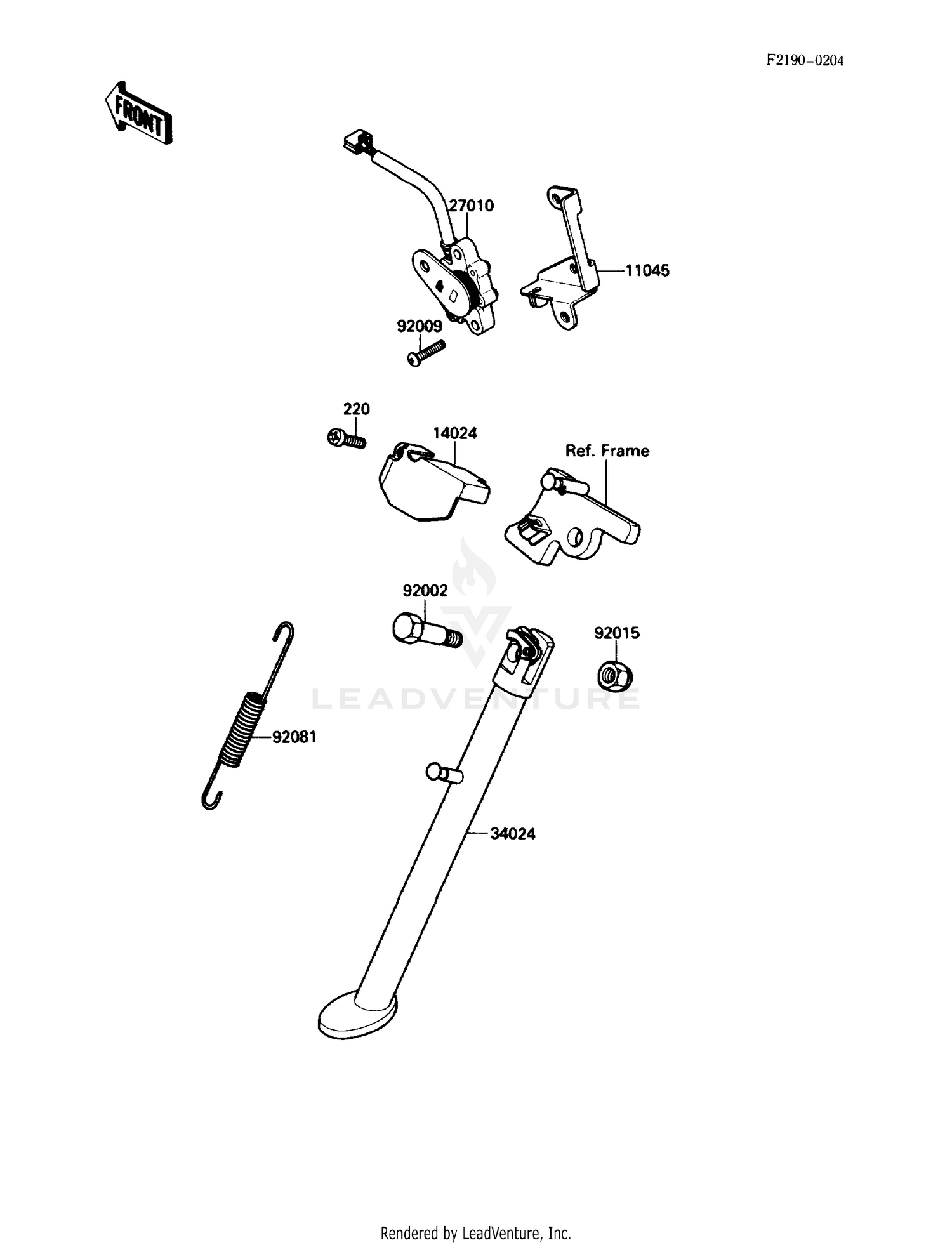 F2190-0204

FRONT

27010

11045

92009

220

14024

Ref. Frame

92002

92015

LEADVENTURE

92081

34024

Rendered by LeadVenture, Inc.